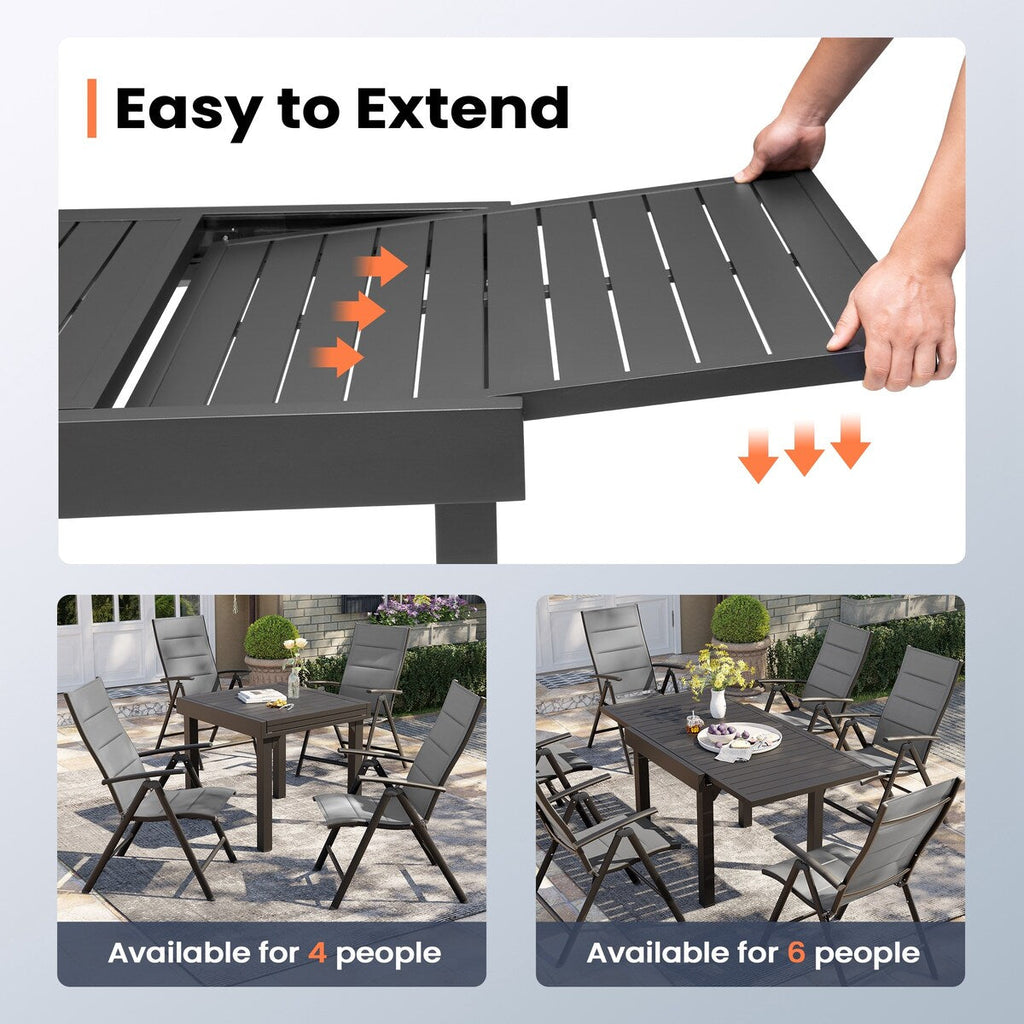 Easy to Extend

Available for 4 people

Available for 6 people