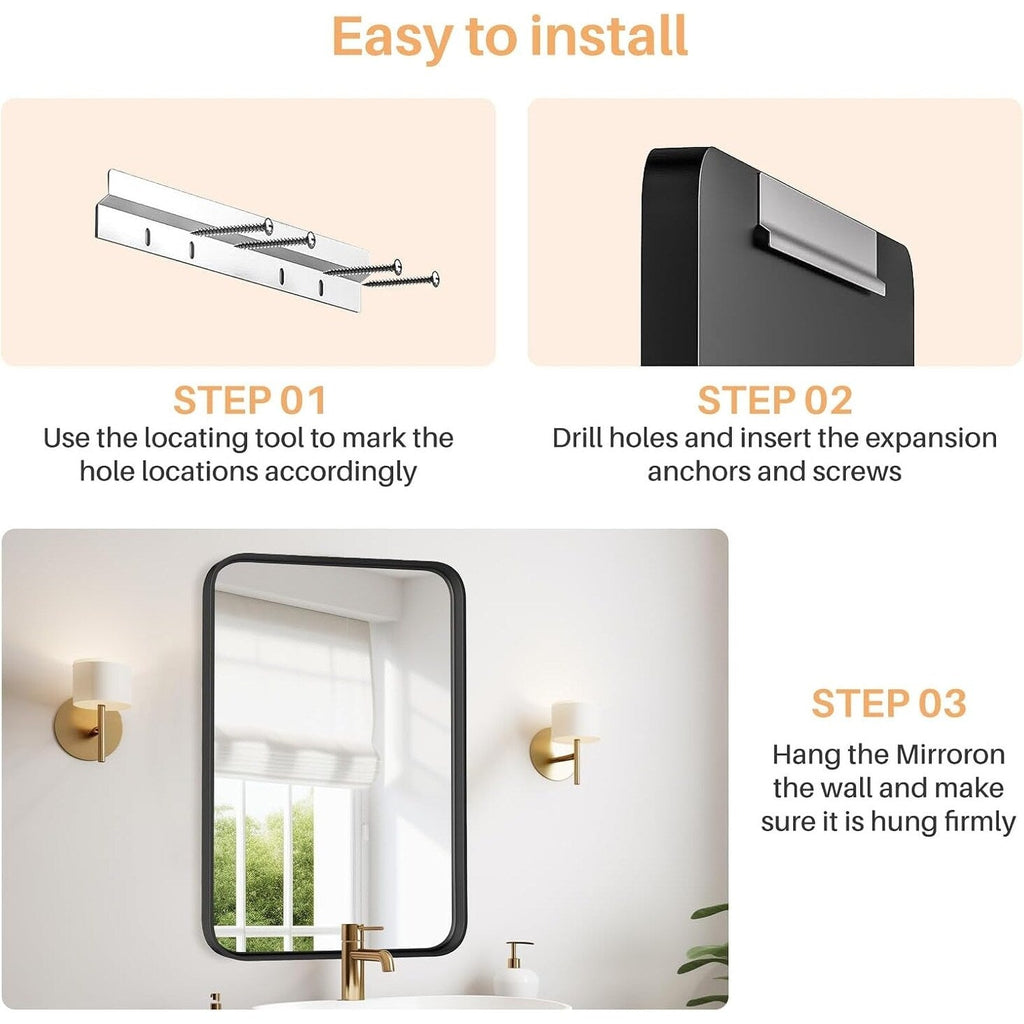 Easy to install

STEP 01
Use the locating tool to mark the hole locations accordingly

STEP 02
Drill holes and insert the expansion anchors and screws

STEP 03
Hang the Mirroron the wall and make sure it is hung firmly