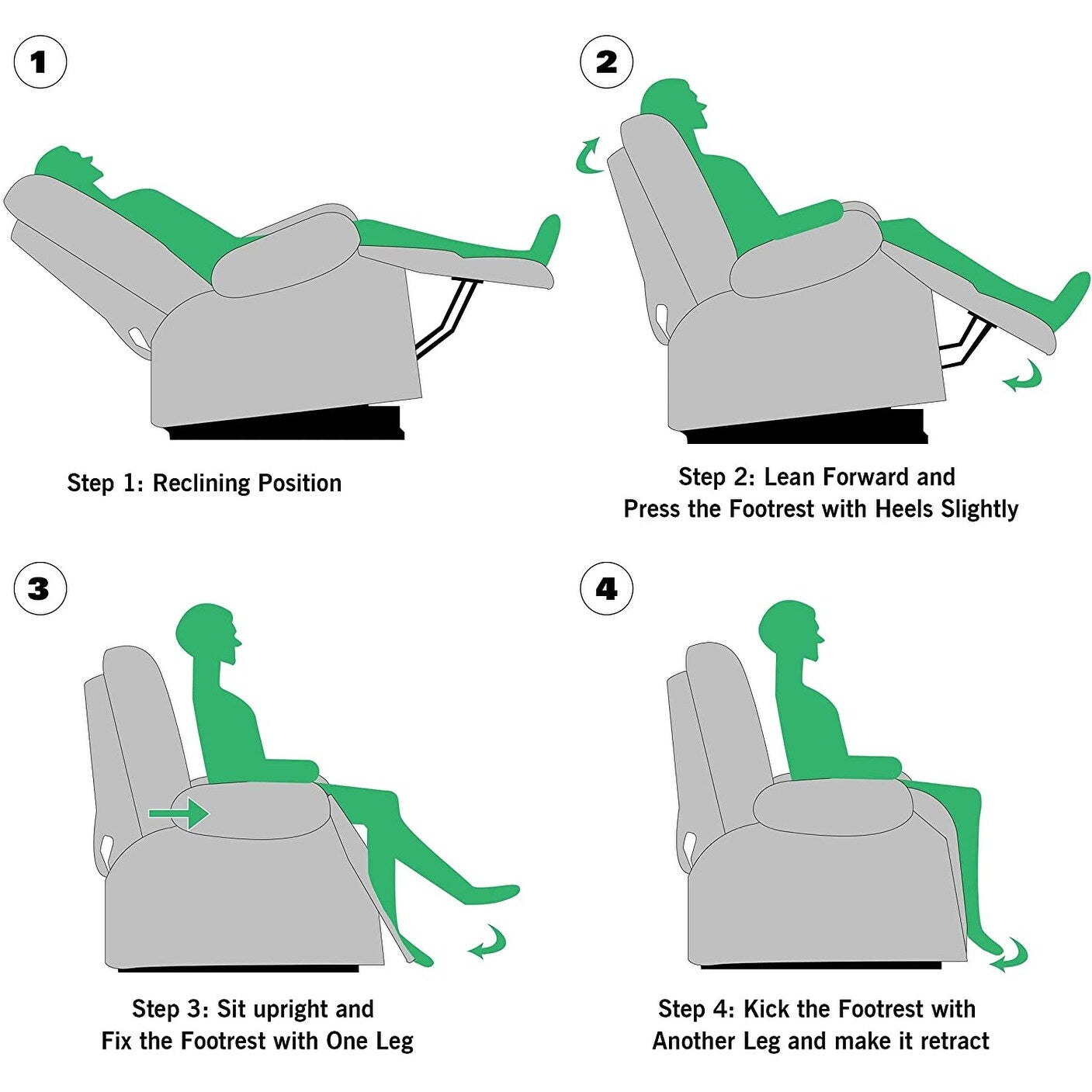 1

Step 1: Reclining Position

2

Step 2: Lean Forward and Press the Footrest with Heels Slightly

3

Step 3: Sit upright and Fix the Footrest with One Leg

4

Step 4: Kick the Footrest with Another Leg and make it retract