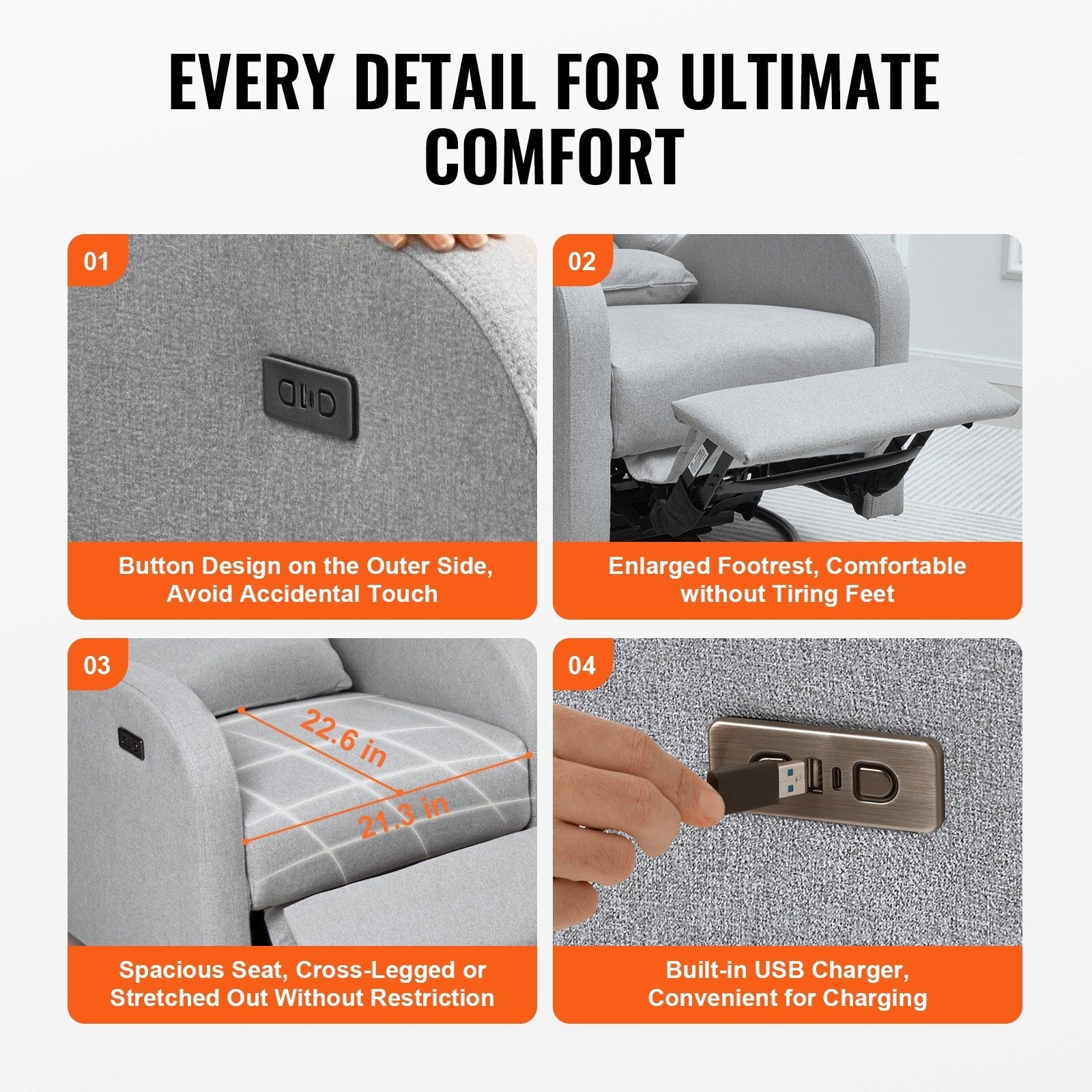 EVERY DETAIL FOR ULTIMATE COMFORT

01

Button Design on the Outer Side, Avoid Accidental Touch

02

Enlarged Footrest, Comfortable without Tiring Feet

03

22.6 in

21.3 in

Spacious Seat, Cross-Legged or Stretched Out Without Restriction

04

Built-in USB Charger, Convenient for Charging