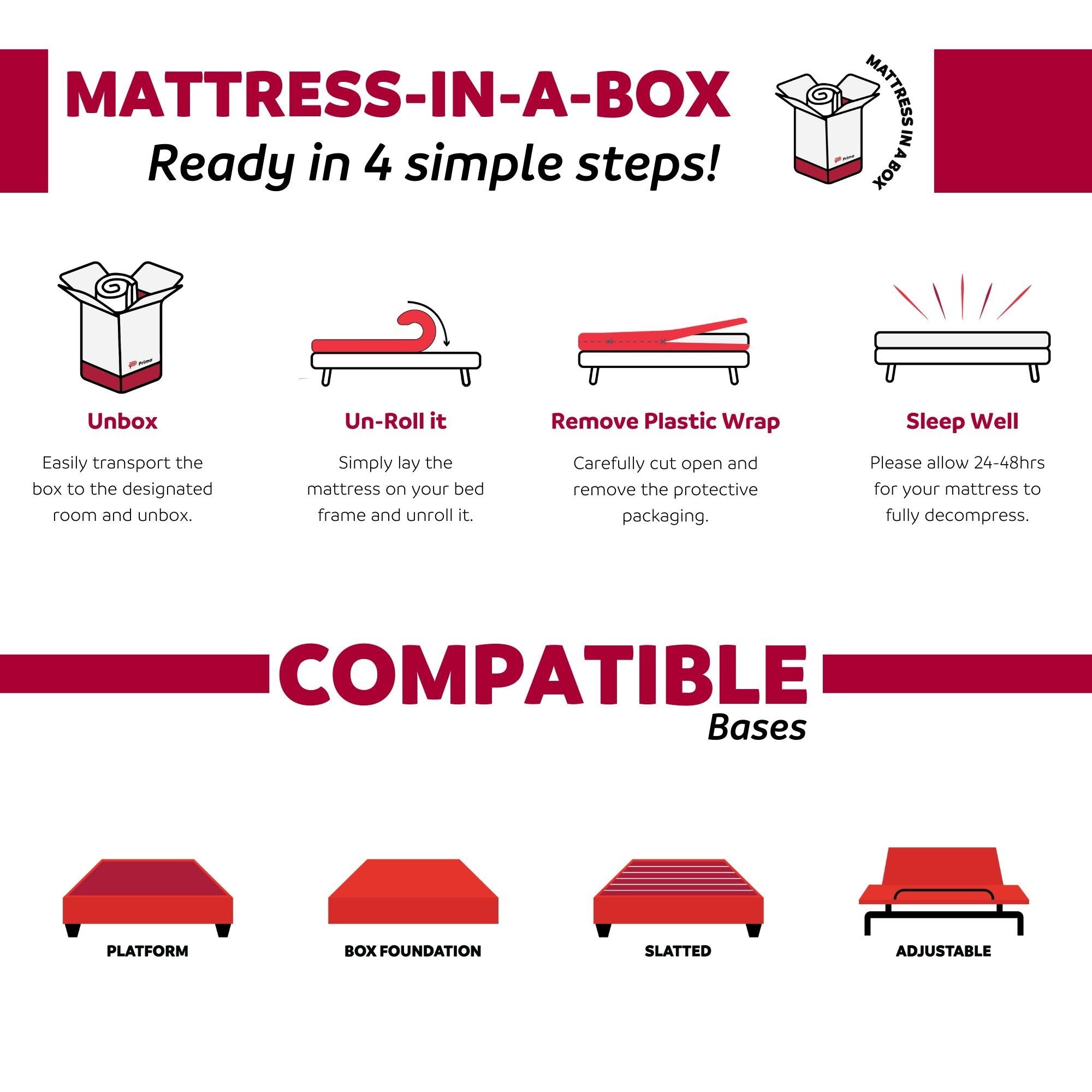 MATTRESS-IN-A-BOX

Ready in 4 simple steps!

MATTRESS IN A BOX

Primo

Primo

Unbox

Easily transport the box to the designated room and unbox.

Un-Roll it

Simply lay the mattress on your bed frame and unroll it.

Remove Plastic Wrap

Carefully cut open and remove the protective packaging.

Sleep Well

Please allow 24-48hrs for your mattress to fully decompress.

COMPATIBLE

Bases

PLATFORM

BOX FOUNDATION

SLATTED

ADJUSTABLE