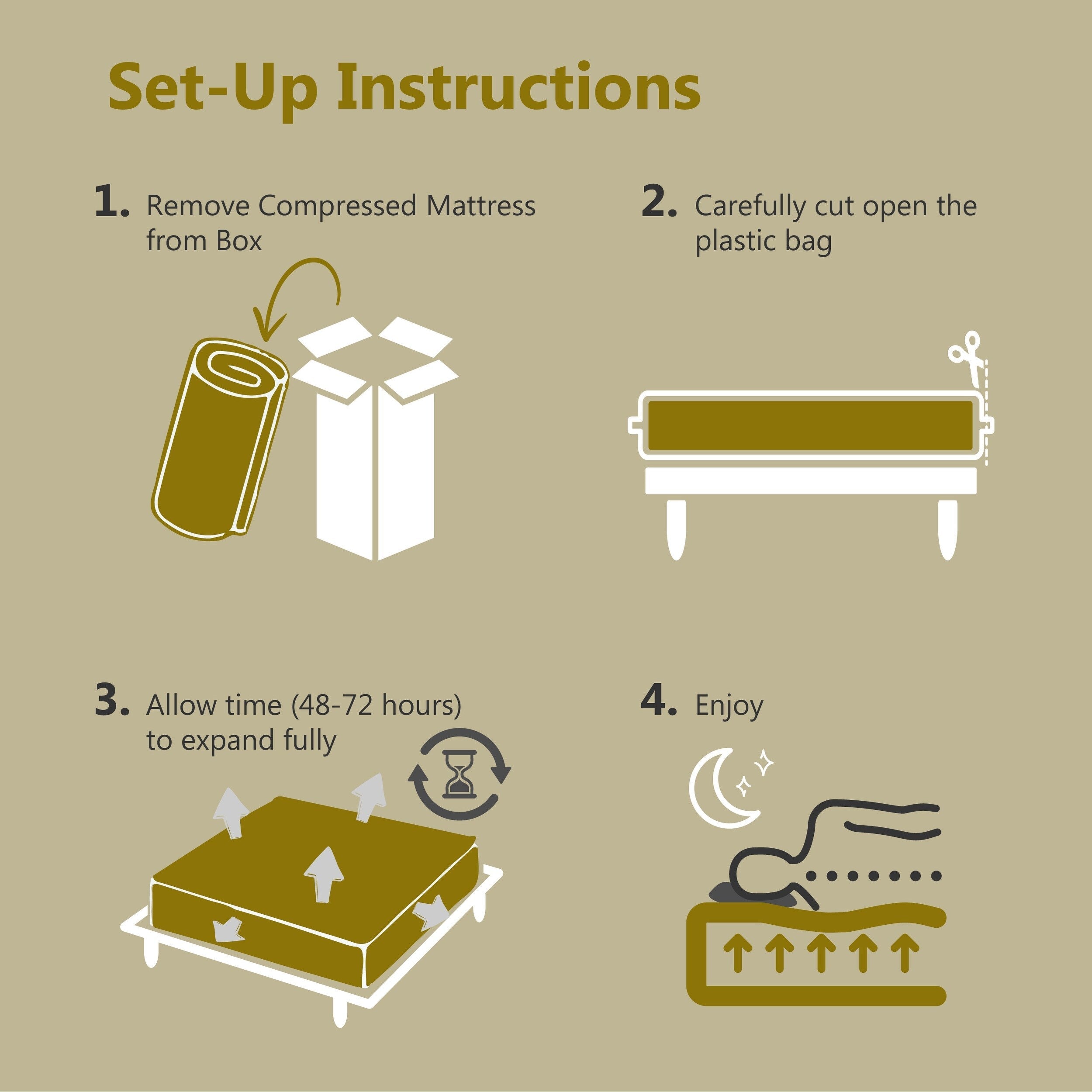 Set-Up Instructions

1. Remove Compressed Mattress from Box

2. Carefully cut open the plastic bag

3. Allow time (48-72 hours) to expand fully

4. Enjoy