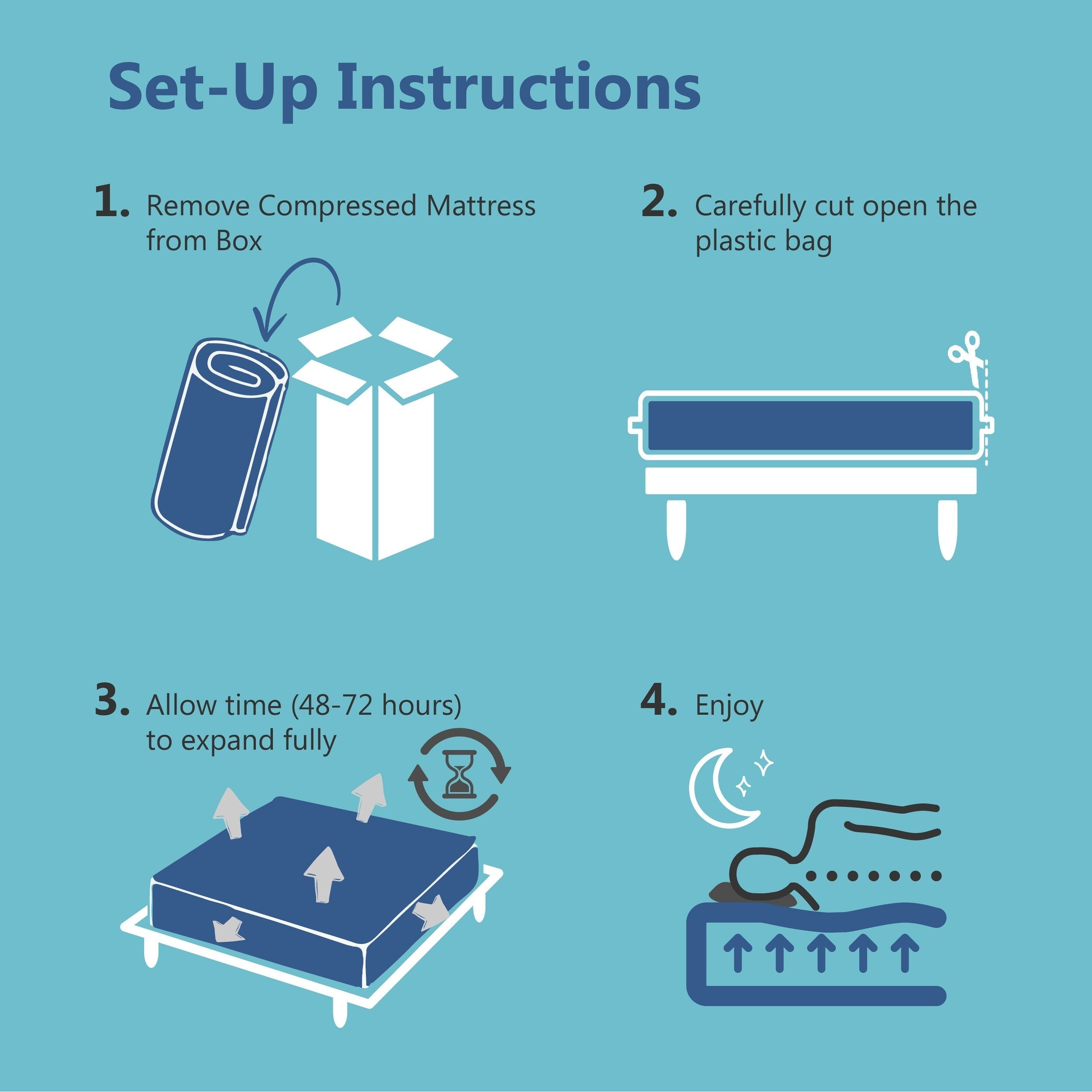 Set-Up Instructions

1. Remove Compressed Mattress from Box

2. Carefully cut open the plastic bag

3. Allow time (48-72 hours) to expand fully

4. Enjoy