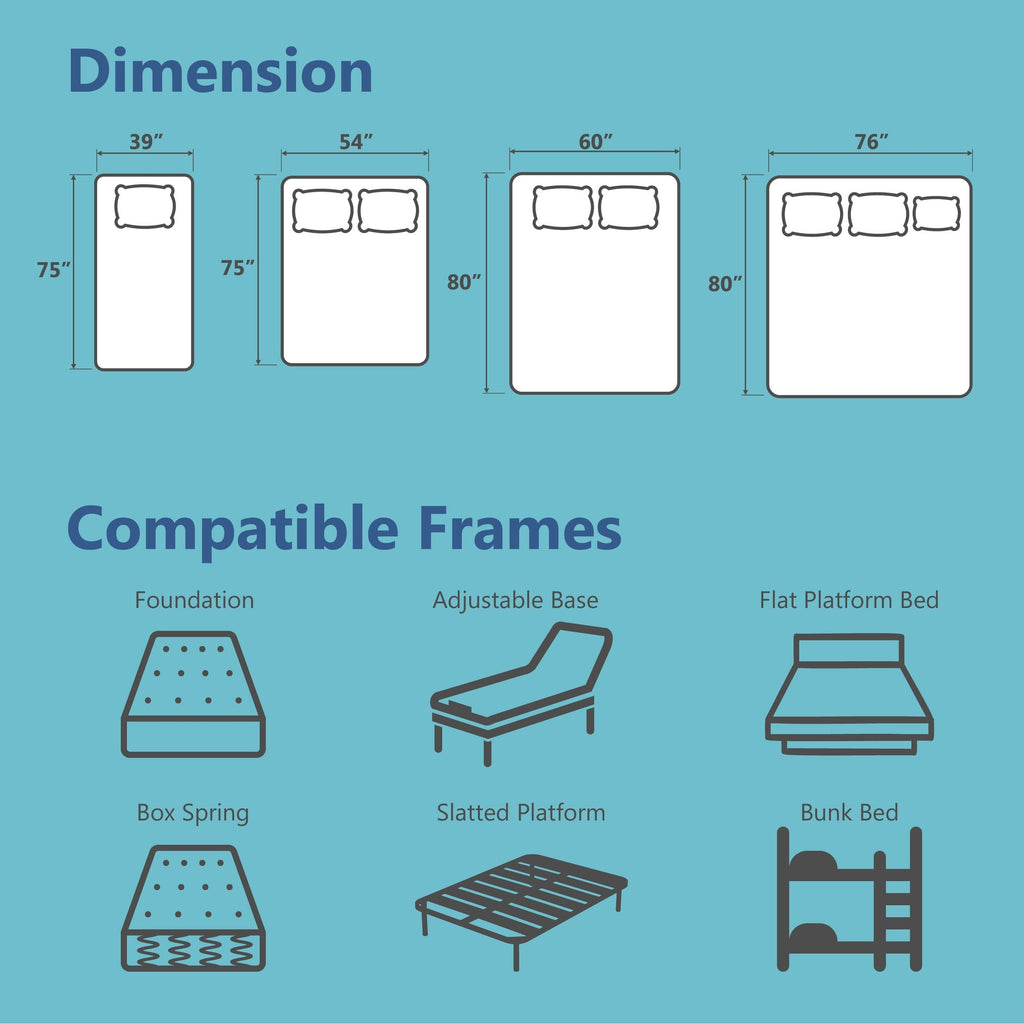 Dimension

39″

75″

54″

75″

60″

80″

76″

80″

Compatible Frames

Foundation

Adjustable Base

Flat Platform Bed

Box Spring

Slatted Platform

Bunk Bed