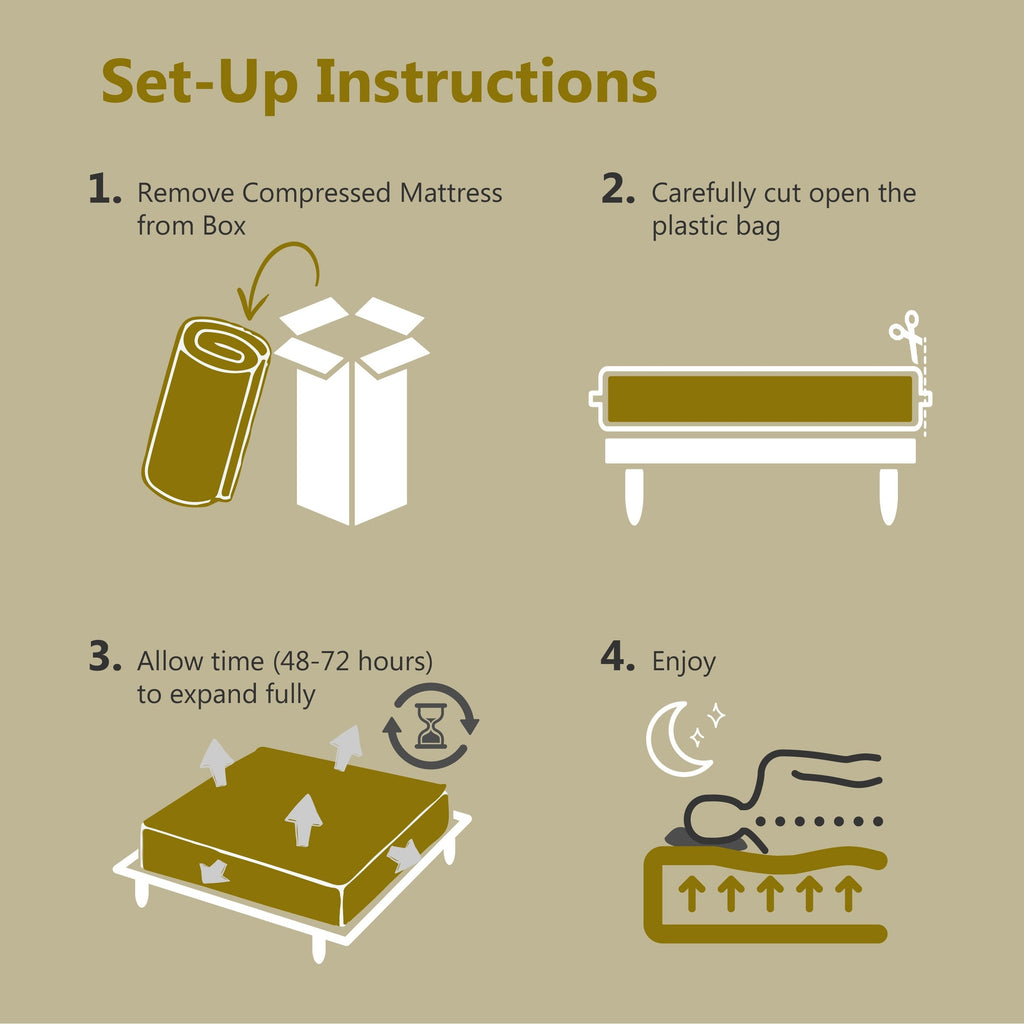 Set-Up Instructions

1. Remove Compressed Mattress from Box

2. Carefully cut open the plastic bag

3. Allow time (48-72 hours) to expand fully

4. Enjoy