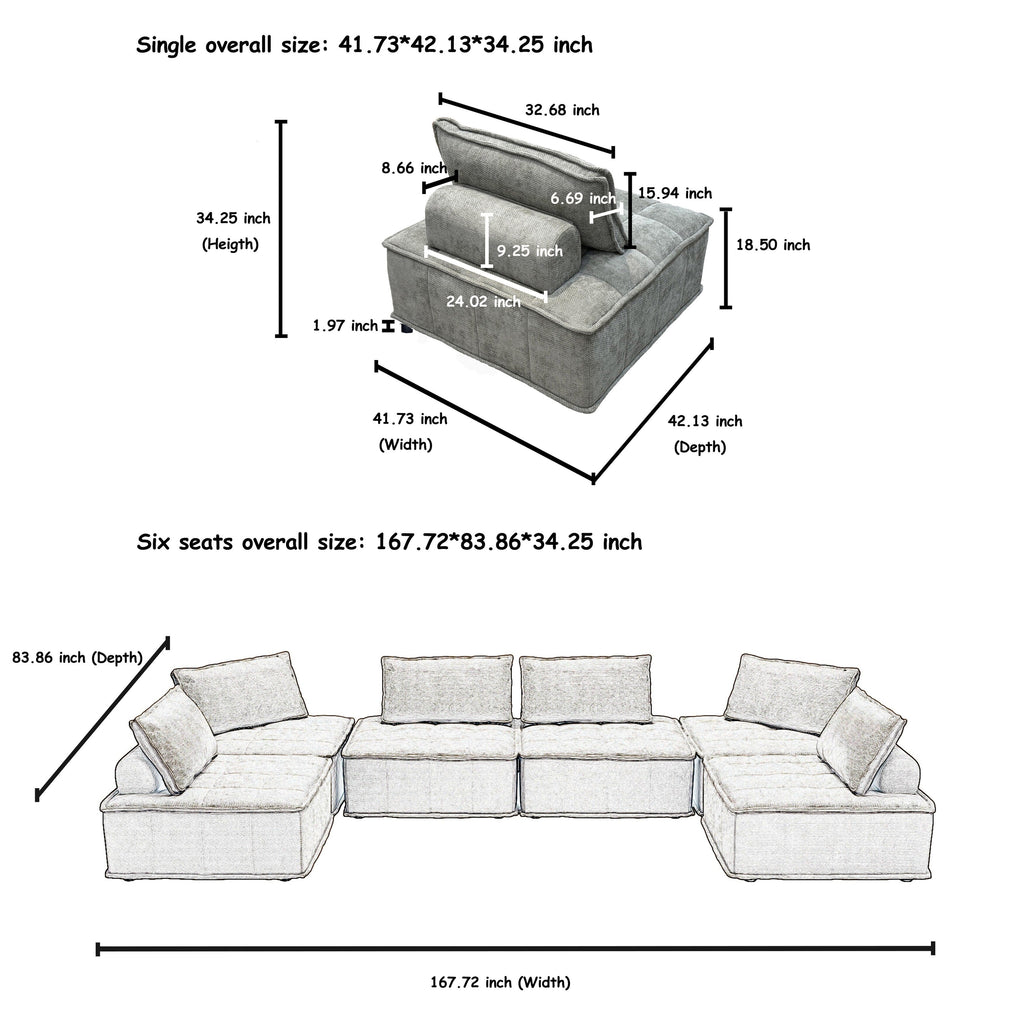 Single overall size: 41.73*42.13*34.25 inch

32.68 inch

8.66 inch

6.69 inch

15.94 inch

34.25 inch
(Heigth)

9.25 inch

18.50 inch

24.02 inch

1.97 inch

41.73 inch
(Width)

42.13 inch
(Depth)

Six seats overall size: 167.72*83.86*34.25 inch

83.86 inch (Depth)

167.72 inch (Width)