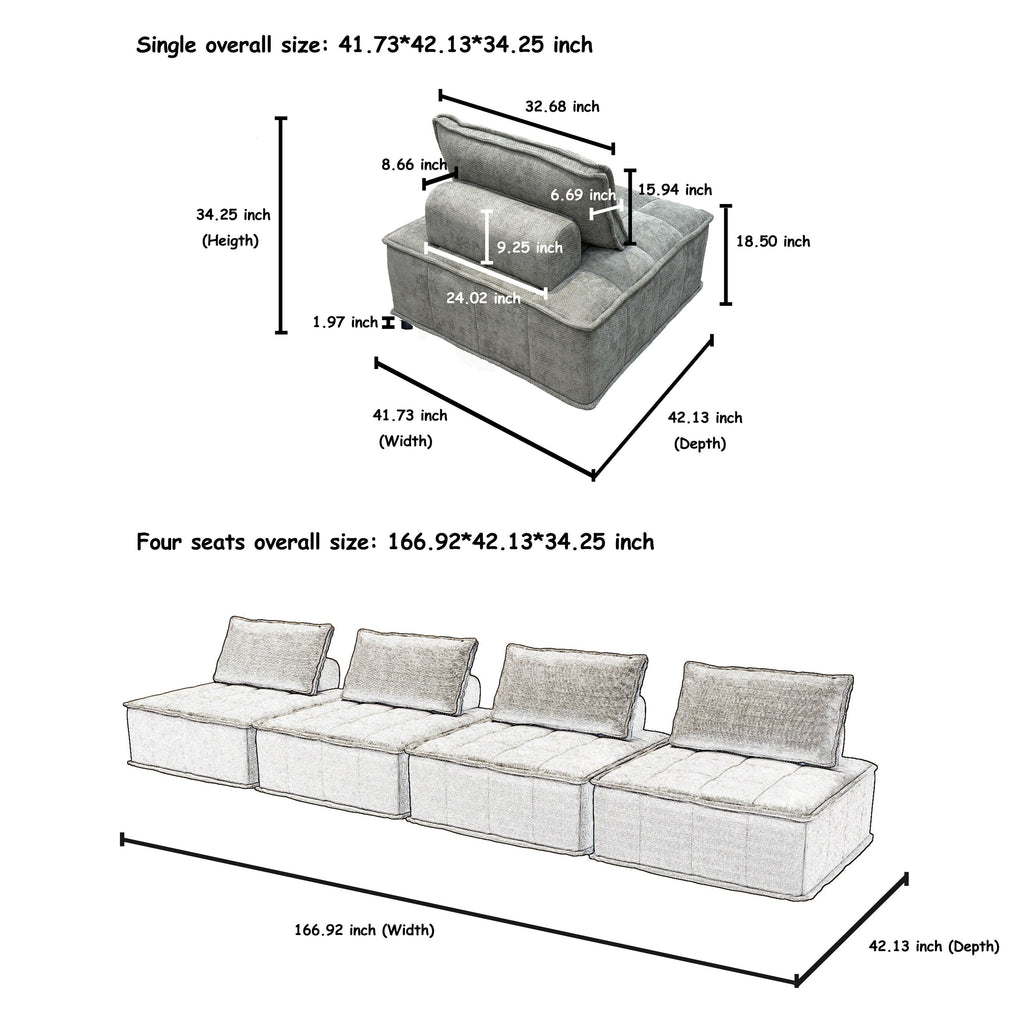 Single overall size: 41.73*42.13*34.25 inch

32.68 inch

8.66 inch

6.69 inch

15.94 inch

34.25 inch
(Heigth)

9.25 inch

18.50 inch

24.02 inch

1.97 inch

41.73 inch
(Width)

42.13 inch
(Depth)

Four seats overall size: 166.92*42.13*34.25 inch

166.92 inch (Width)

42.13 inch (Depth)