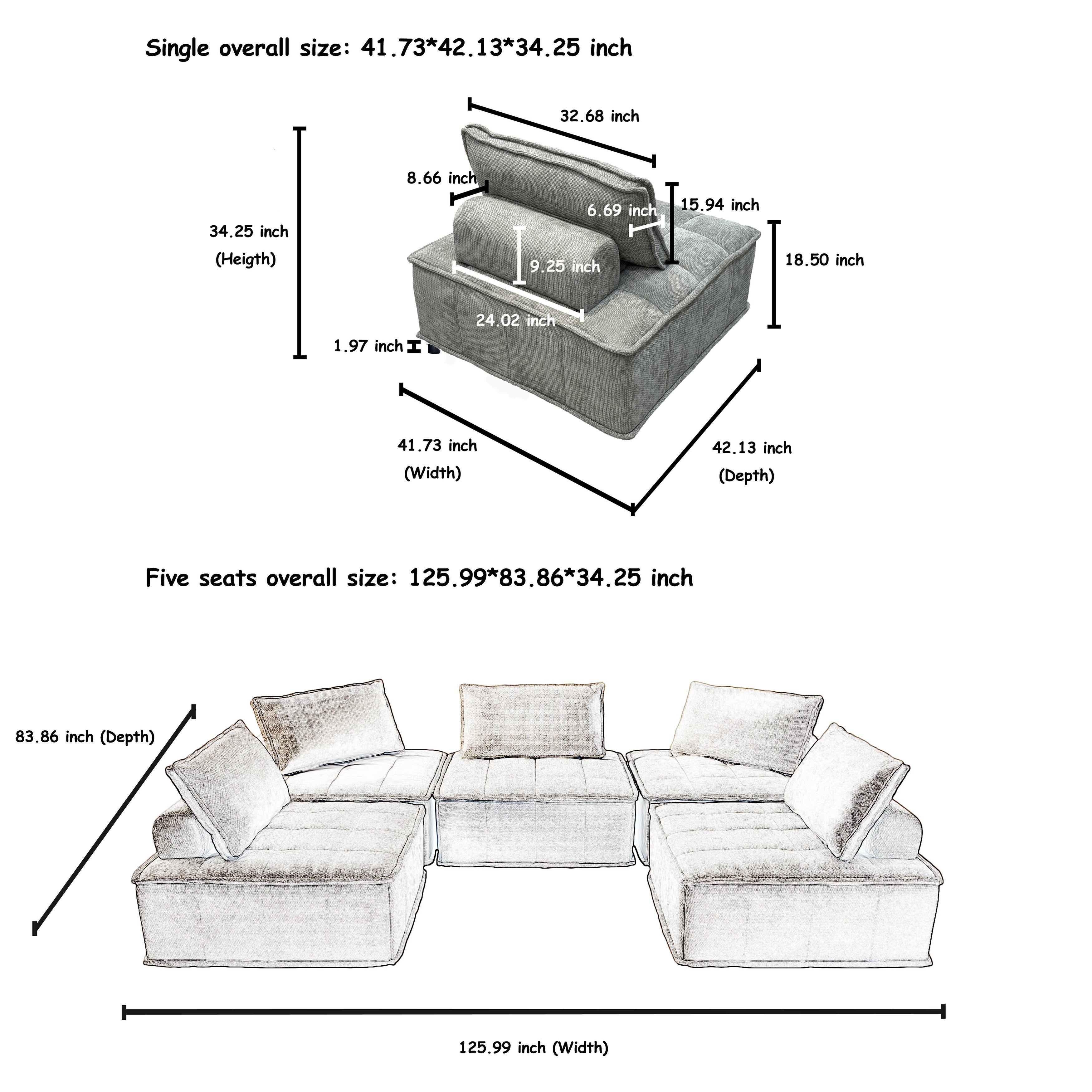 Single overall size: 41.73*42.13*34.25 inch

32.68 inch

8.66 inch

6.69 inch

15.94 inch

34.25 inch
(Heigth)

9.25 inch

18.50 inch

24.02 inch

1.97 inch

41.73 inch
(Width)

42.13 inch
(Depth)

Five seats overall size: 125.99*83.86*34.25 inch

83.86 inch (Depth)

125.99 inch (Width)