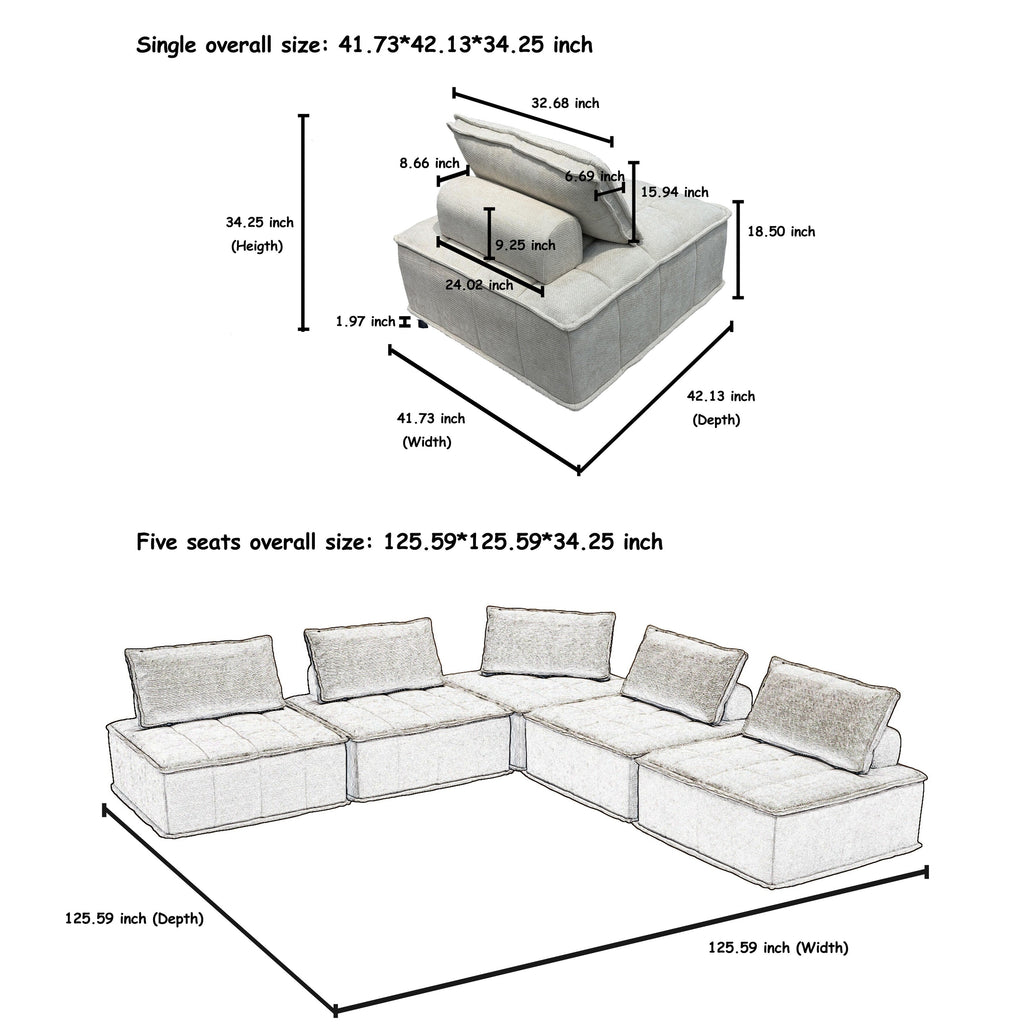 Single overall size: 41.73*42.13*34.25 inch

32.68 inch

8.66 inch

6.69 inch

15.94 inch

34.25 inch
(Heigth)

9.25 inch

18.50 inch

24.02 inch

1.97 inch

41.73 inch
(Width)

42.13 inch
(Depth)

Five seats overall size: 125.59*125.59*34.25 inch

125.59 inch (Depth)

125.59 inch (Width)