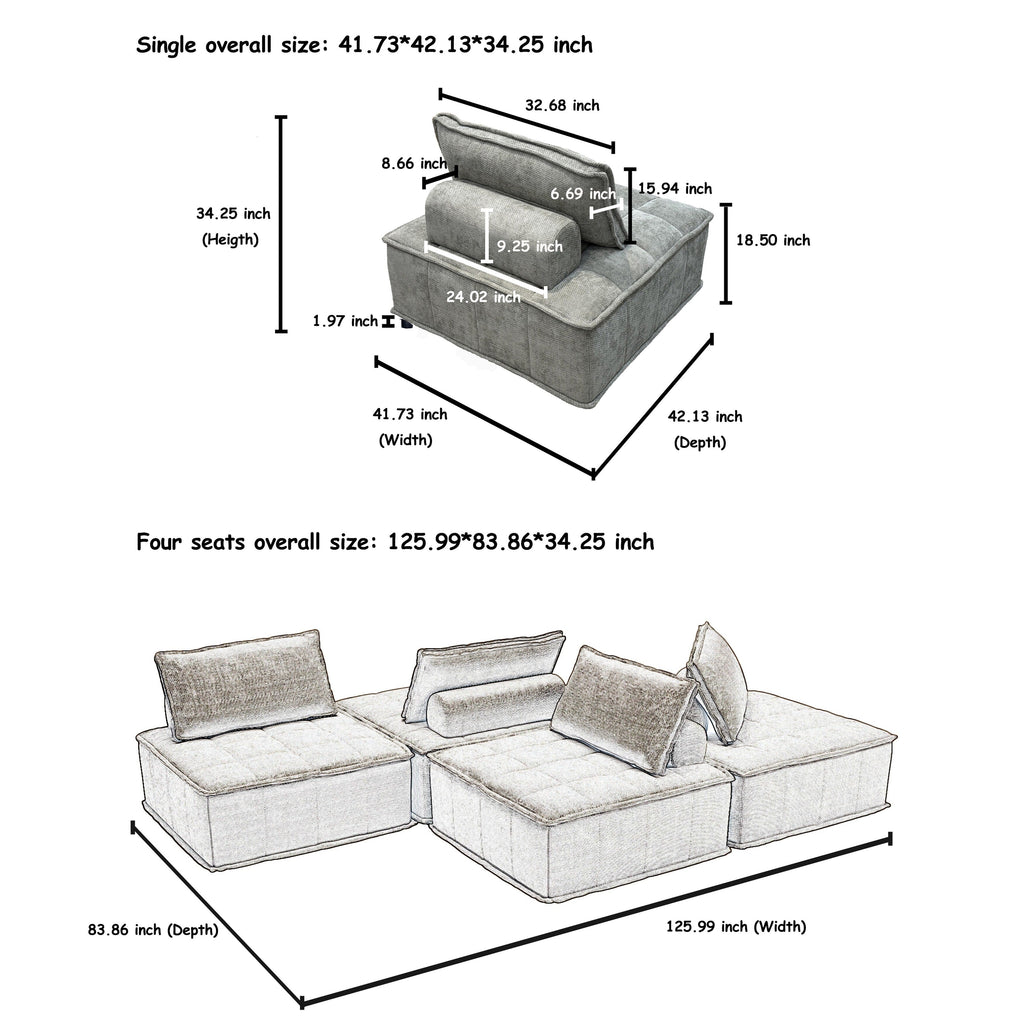 Single overall size: 41.73*42.13*34.25 inch

32.68 inch

8.66 inch

6.69 inch

15.94 inch

34.25 inch
(Heigth)

9.25 inch

18.50 inch

24.02 inch

1.97 inch

41.73 inch
(Width)

42.13 inch
(Depth)

Four seats overall size: 125.99*83.86*34.25 inch

83.86 inch (Depth)

125.99 inch (Width)