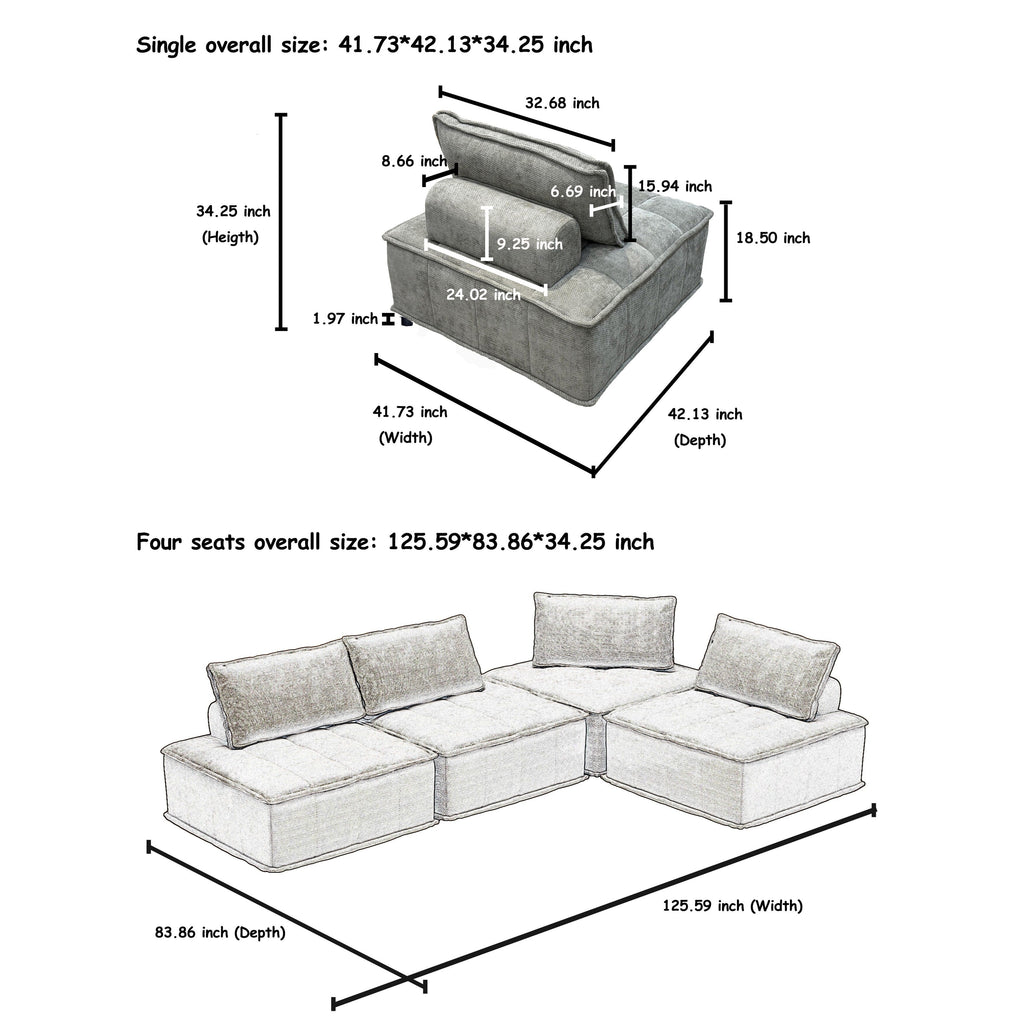 Single overall size: 41.73*42.13*34.25 inch

32.68 inch

8.66 inch

6.69 inch

15.94 inch

34.25 inch
(Heigth)

9.25 inch

18.50 inch

24.02 inch

1.97 inch

41.73 inch
(Width)

42.13 inch
(Depth)

Four seats overall size: 125.59*83.86*34.25 inch

125.59 inch (Width)

83.86 inch (Depth)