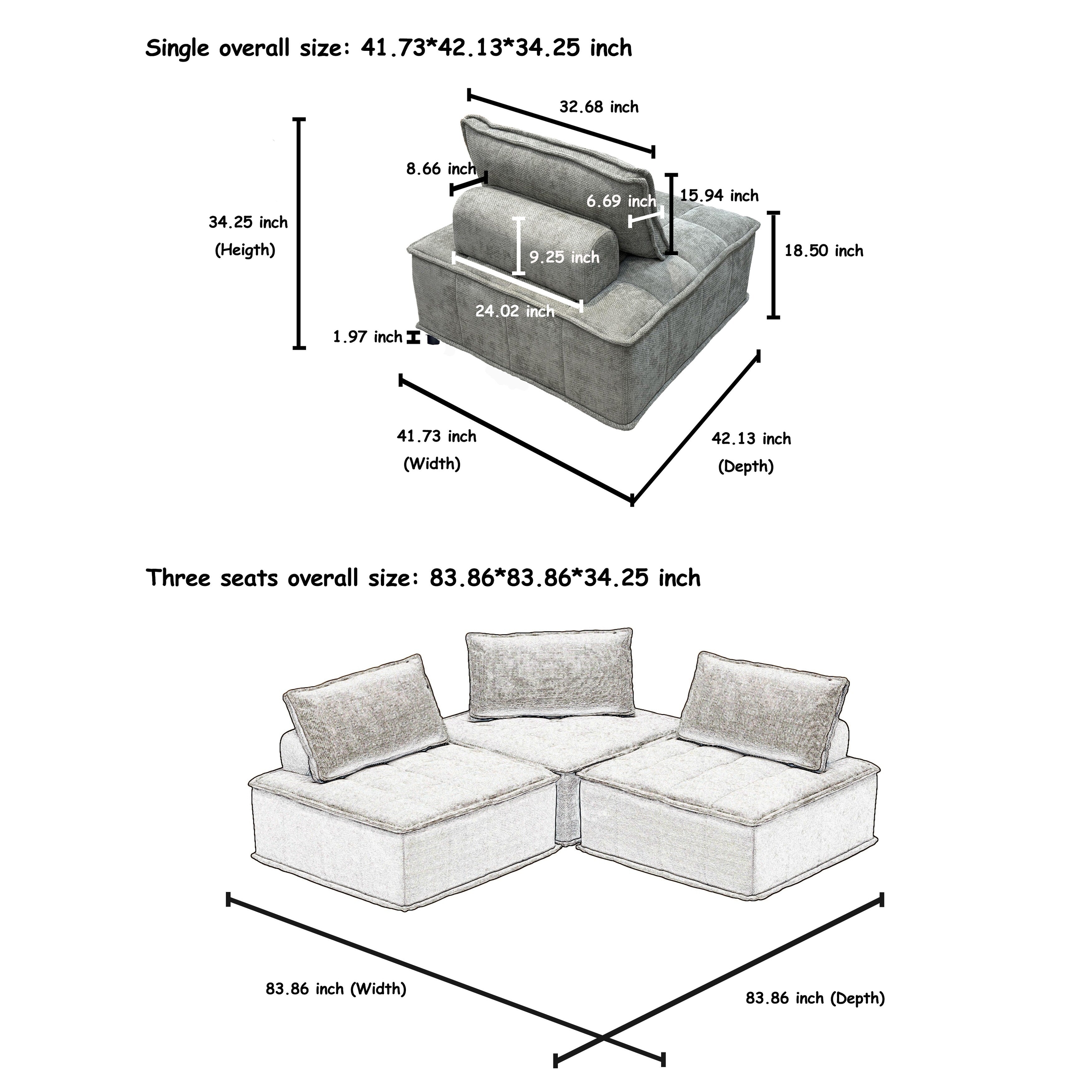 Single overall size: 41.73*42.13*34.25 inch

32.68 inch

8.66 inch

6.69 inch

15.94 inch

34.25 inch
(Heigth)

9.25 inch

18.50 inch

24.02 inch

1.97 inch

41.73 inch
(Width)

42.13 inch
(Depth)

Three seats overall size: 83.86*83.86*34.25 inch

83.86 inch (Width)

83.86 inch (Depth)