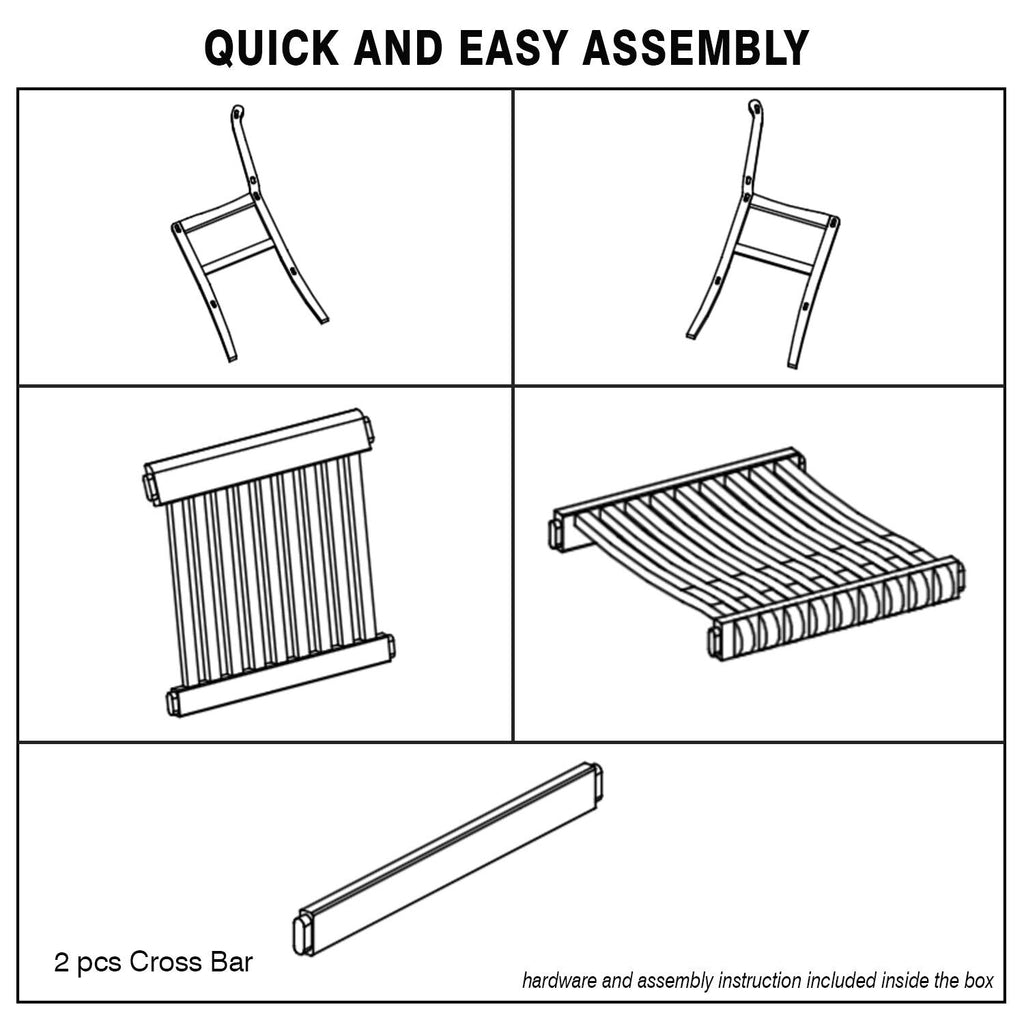 QUICK AND EASY ASSEMBLY

2 pcs Cross Bar

hardware and assembly instruction included inside the box