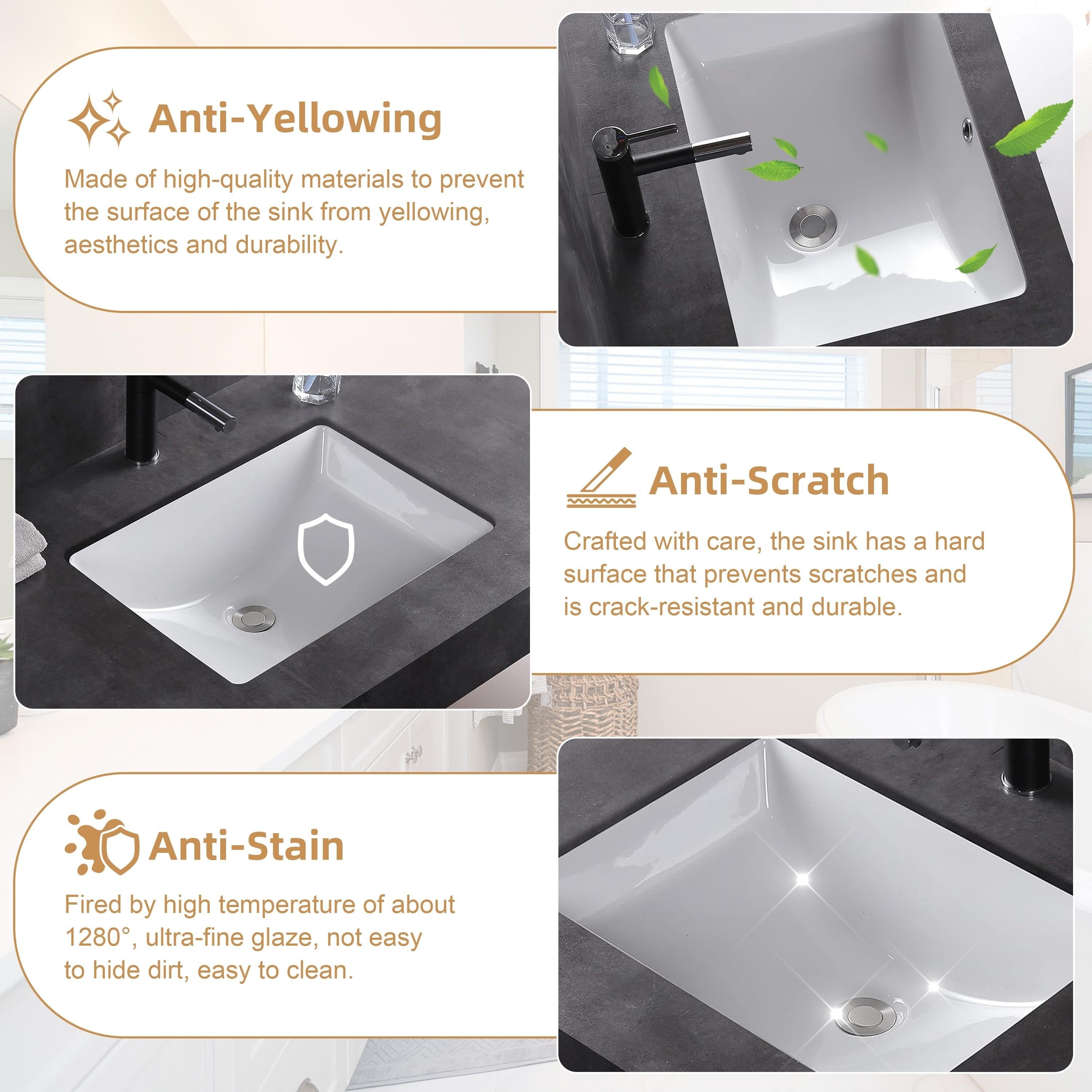 Anti-Yellowing

Made of high-quality materials to prevent the surface of the sink from yellowing, aesthetics and durability.

Anti-Scratch

Crafted with care, the sink has a hard surface that prevents scratches and is crack-resistant and durable.

Anti-Stain

Fired by high temperature of about 1280°, ultra-fine glaze, not easy to hide dirt, easy to clean.