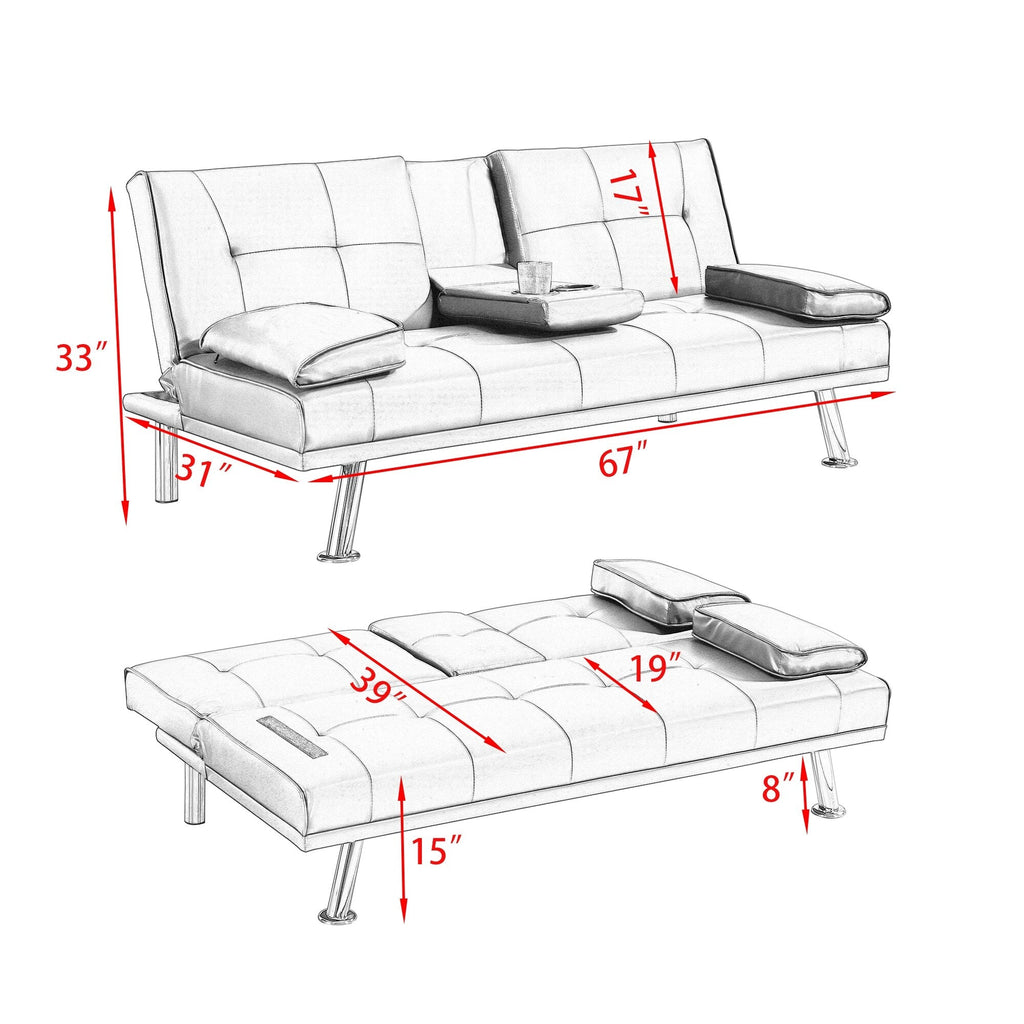 17″
33″
31″
67″
39″
19″
8″
15″