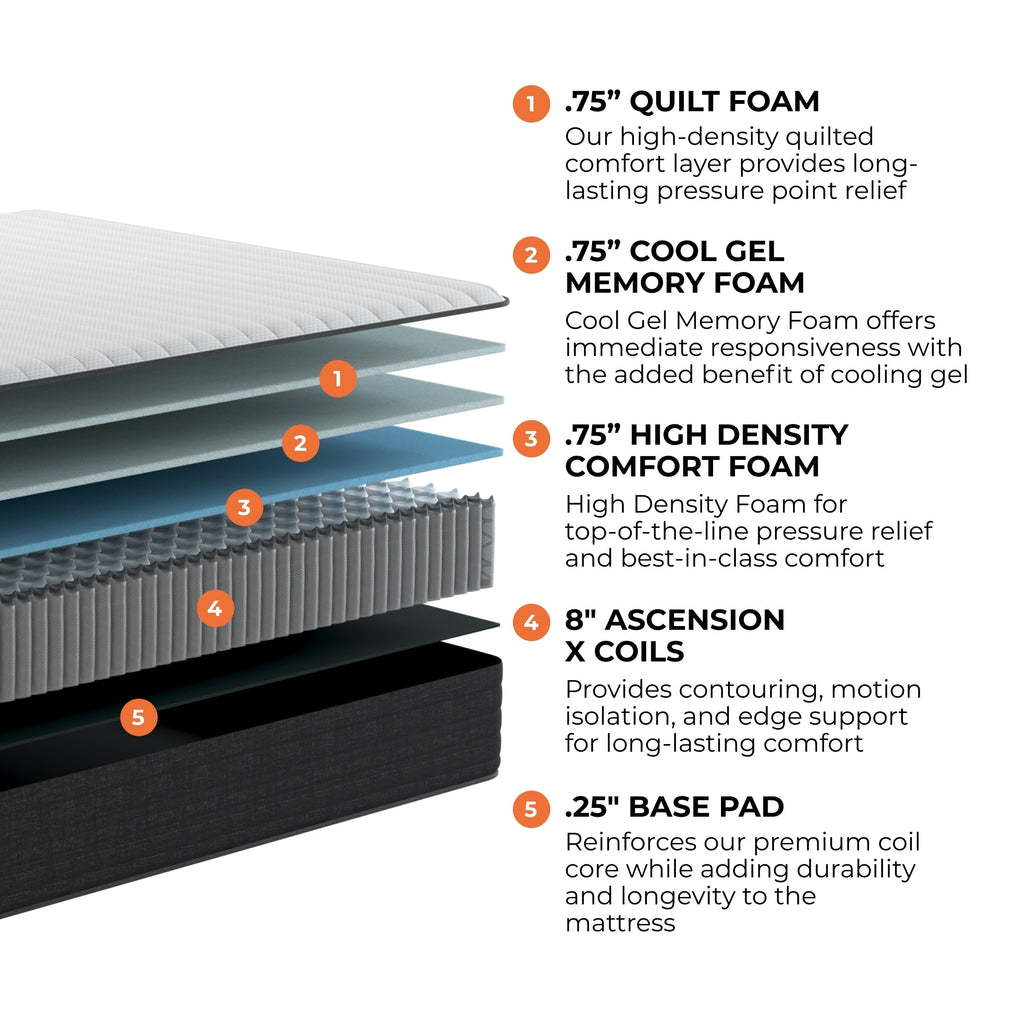 1
2
3
4
5

1 .75” QUILT FOAM
Our high-density quilted comfort layer provides long-lasting pressure point relief

2 .75” COOL GEL MEMORY FOAM
Cool Gel Memory Foam offers immediate responsiveness with the added benefit of cooling gel

3 .75” HIGH DENSITY COMFORT FOAM
High Density Foam for top-of-the-line pressure relief and best-in-class comfort

4 8" ASCENSION X COILS
Provides contouring, motion isolation, and edge support for long-lasting comfort

5 .25" BASE PAD
Reinforces our premium coil core while adding durability and longevity to the mattress