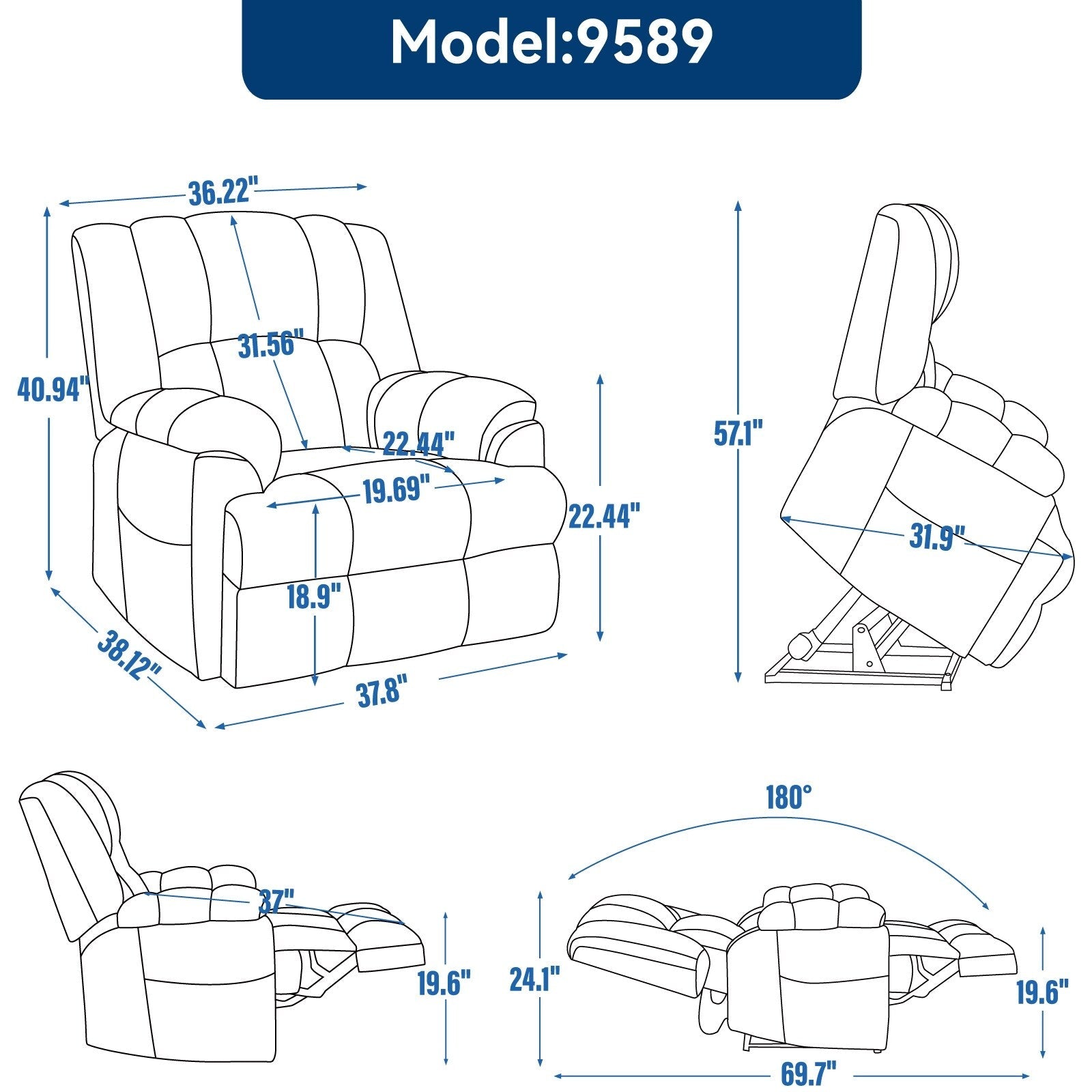 Model:9589

36.22"

40.94"

31.56"

22.44"

19.69"

22.44"

18.9"

38.12"

37.8"

57.1"

31.9"

37"

19.6"

180°

24.1"

19.6"

69.7"