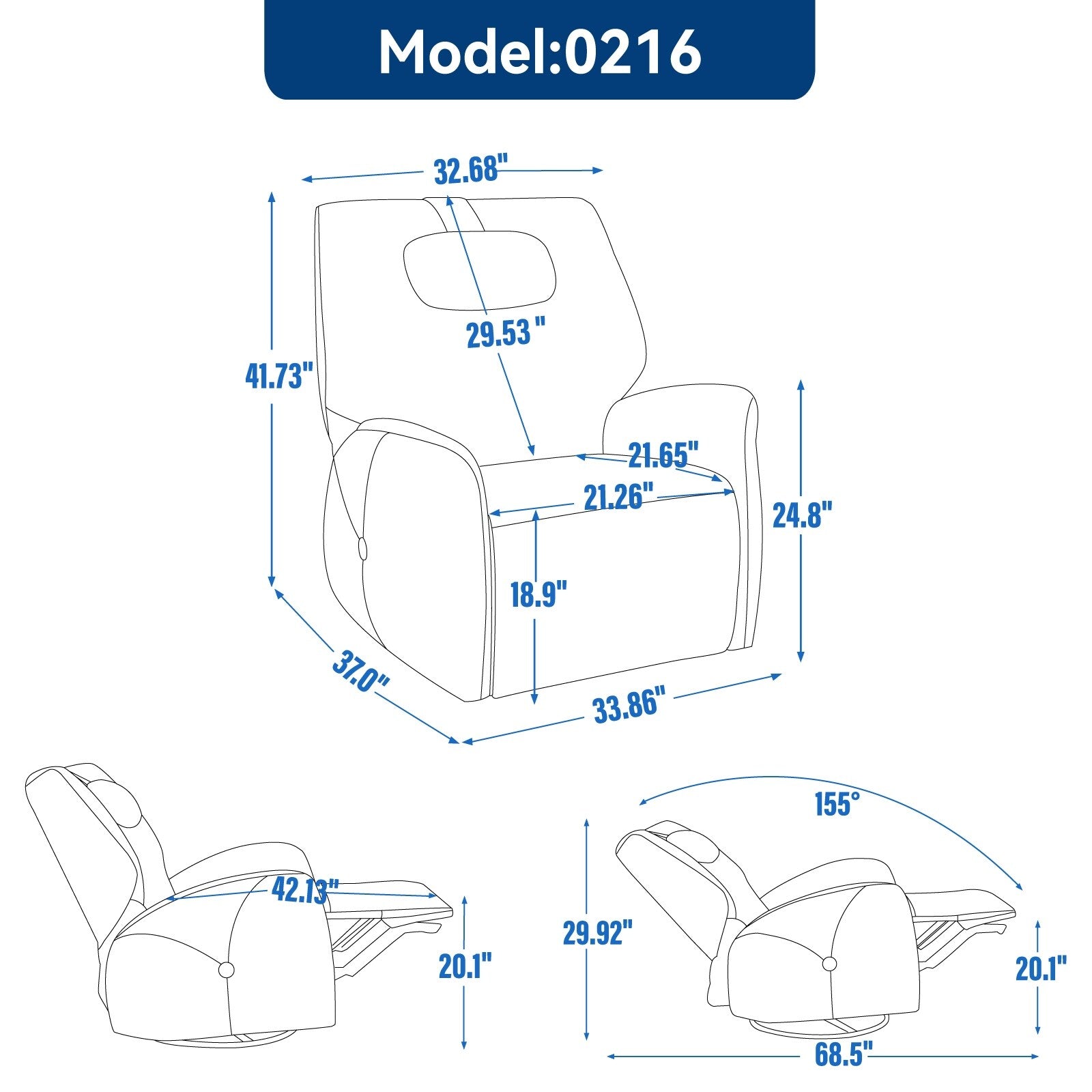 Model:0216

32.68"

29.53 "

41.73"

21.65"

21.26"

24.8"

18.9"

37.0"

33.86"

42.13"

20.1"

155°

29.92"

20.1"

68.5"