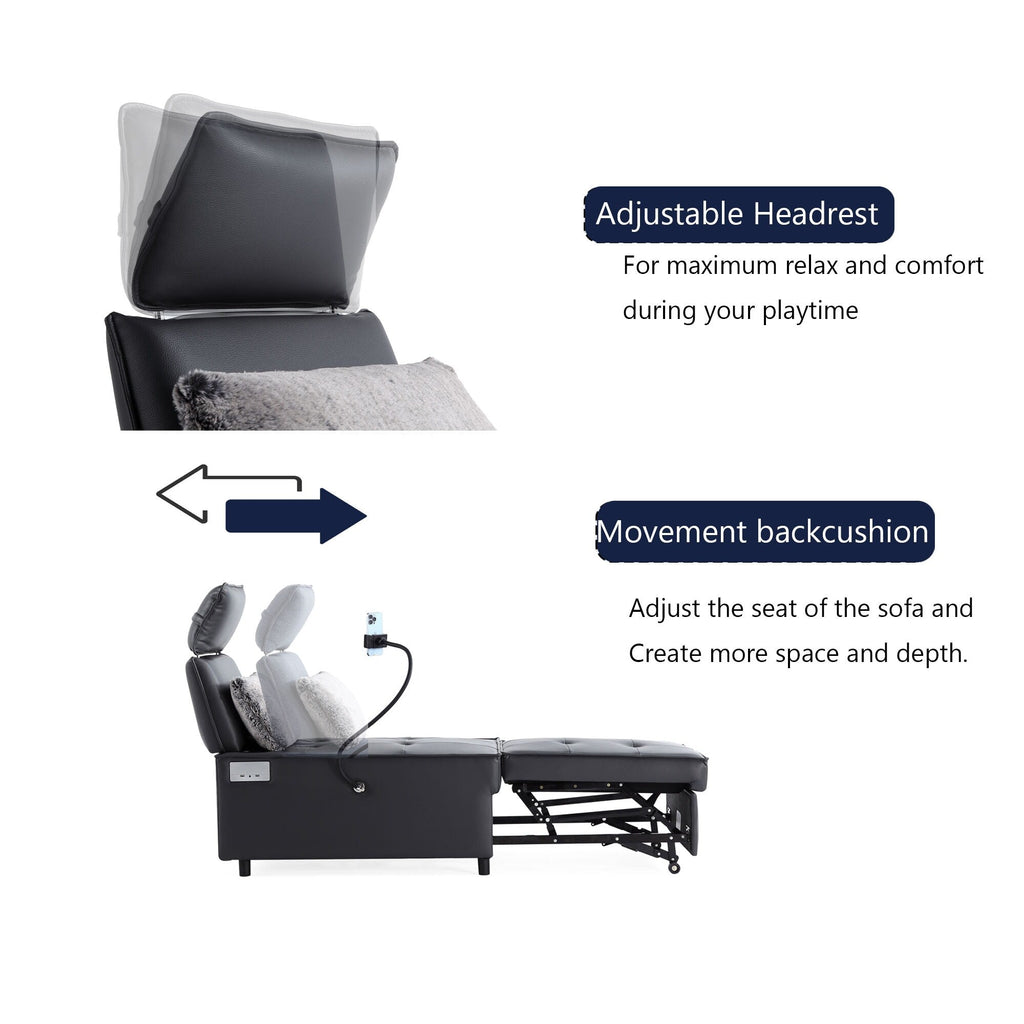 Adjustable Headrest

For maximum relax and comfort during your playtime

Movement backcushion

Adjust the seat of the sofa and Create more space and depth.