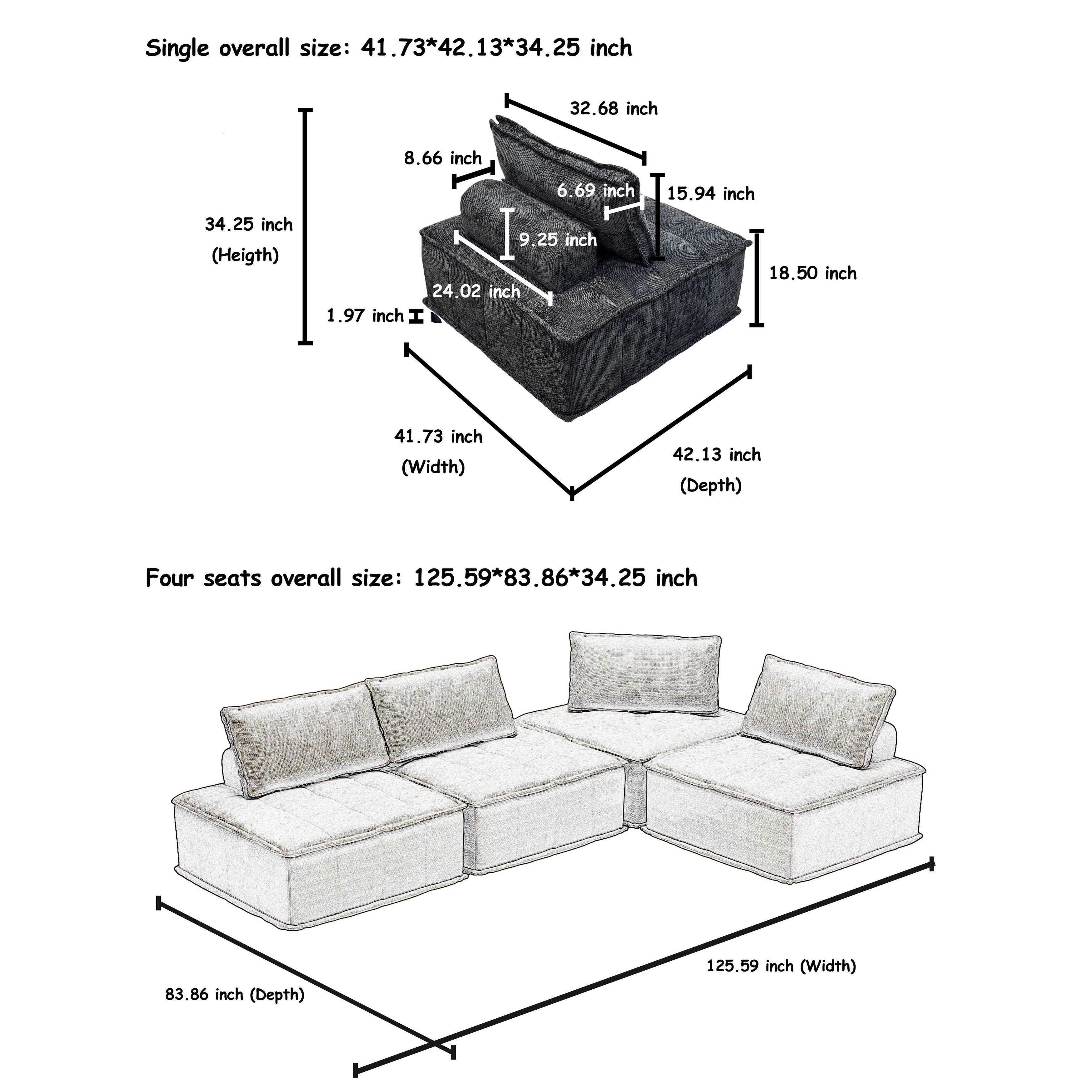 Single overall size: 41.73*42.13*34.25 inch

32.68 inch

8.66 inch

6.69 inch

15.94 inch

34.25 inch
(Heigth)

9.25 inch

18.50 inch

24.02 inch

1.97 inch

41.73 inch
(Width)

42.13 inch
(Depth)

Four seats overall size: 125.59*83.86*34.25 inch

125.59 inch (Width)

83.86 inch (Depth)