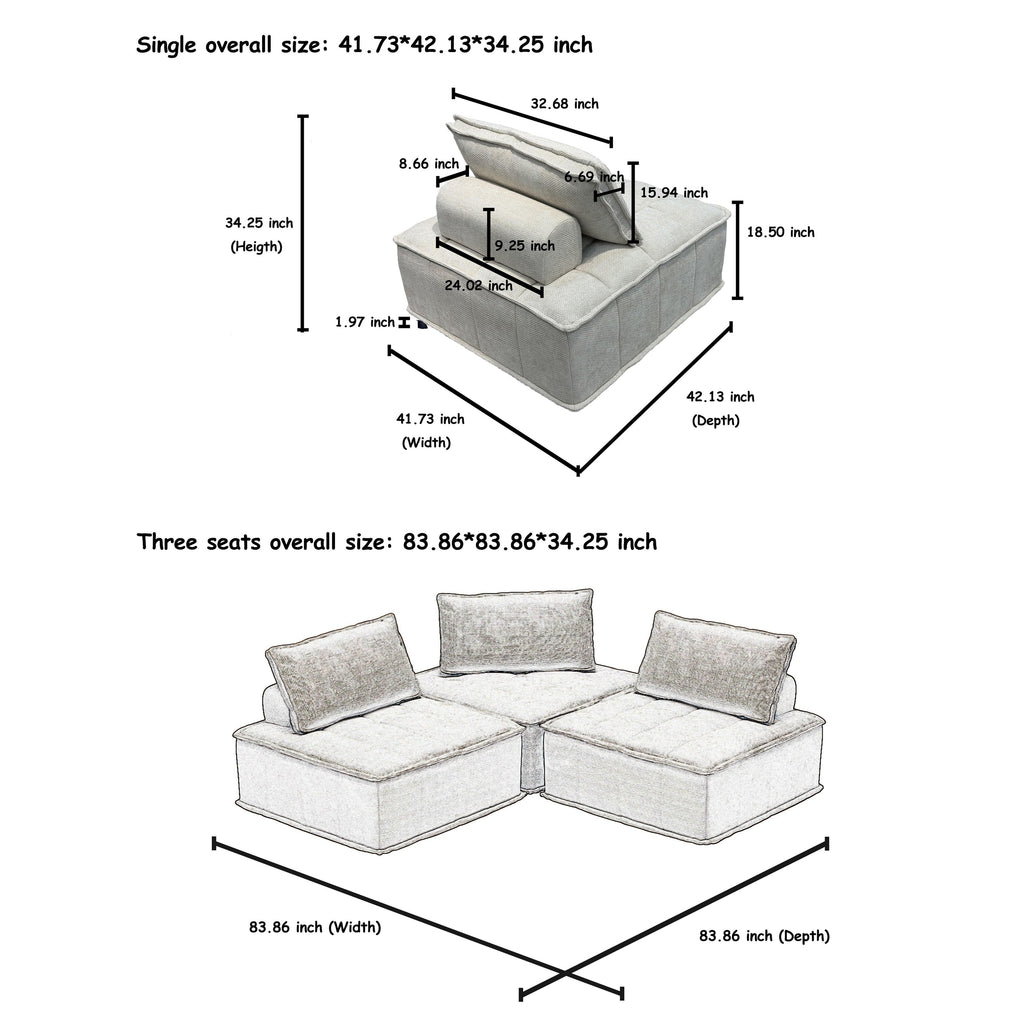 Single overall size: 41.73*42.13*34.25 inch

32.68 inch

8.66 inch

6.69 inch

15.94 inch

34.25 inch
(Heigth)

9.25 inch

18.50 inch

24.02 inch

1.97 inch

41.73 inch
(Width)

42.13 inch
(Depth)

Three seats overall size: 83.86*83.86*34.25 inch

83.86 inch (Width)

83.86 inch (Depth)