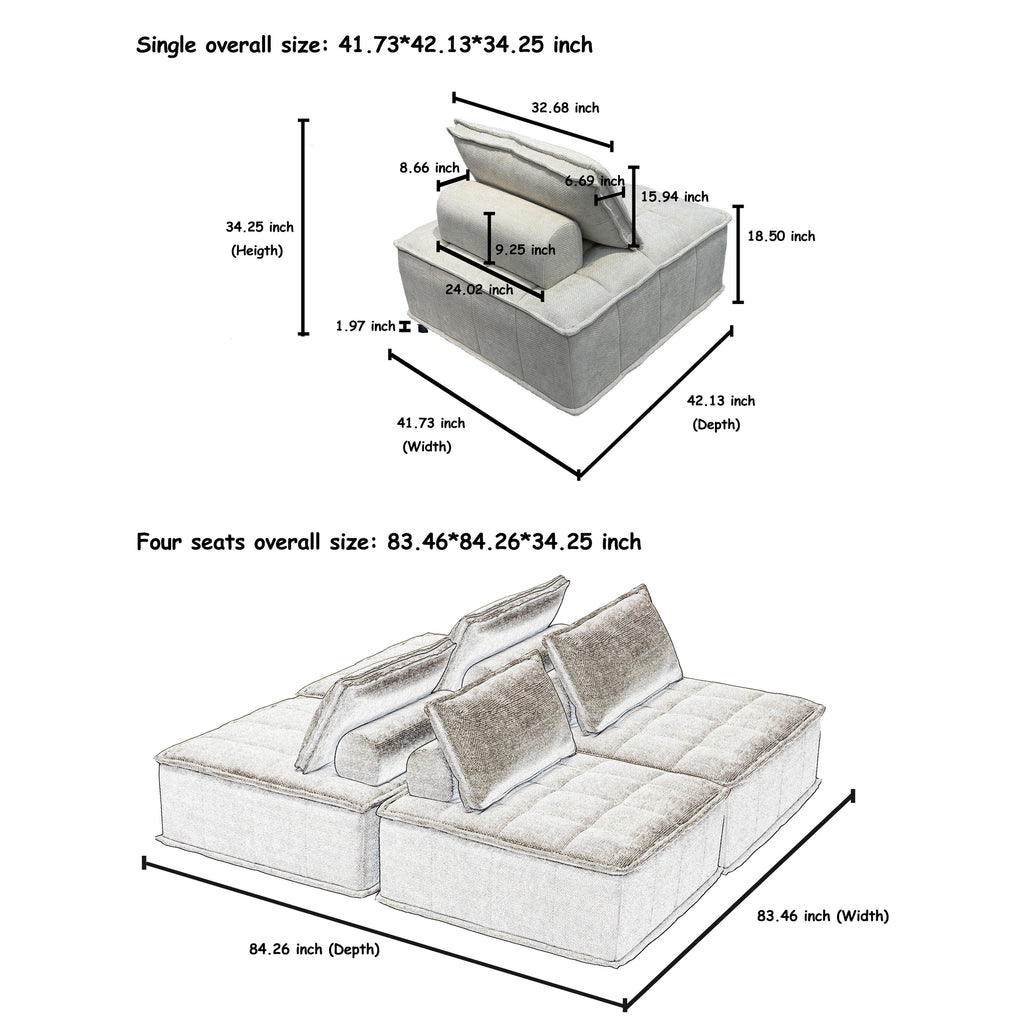 Single overall size: 41.73*42.13*34.25 inch

32.68 inch
8.66 inch
6.69 inch
15.94 inch
34.25 inch
(Heigth)
9.25 inch
18.50 inch
24.02 inch
1.97 inch
41.73 inch
(Width)
42.13 inch
(Depth)

Four seats overall size: 83.46*84.26*34.25 inch

83.46 inch (Width)
84.26 inch (Depth)