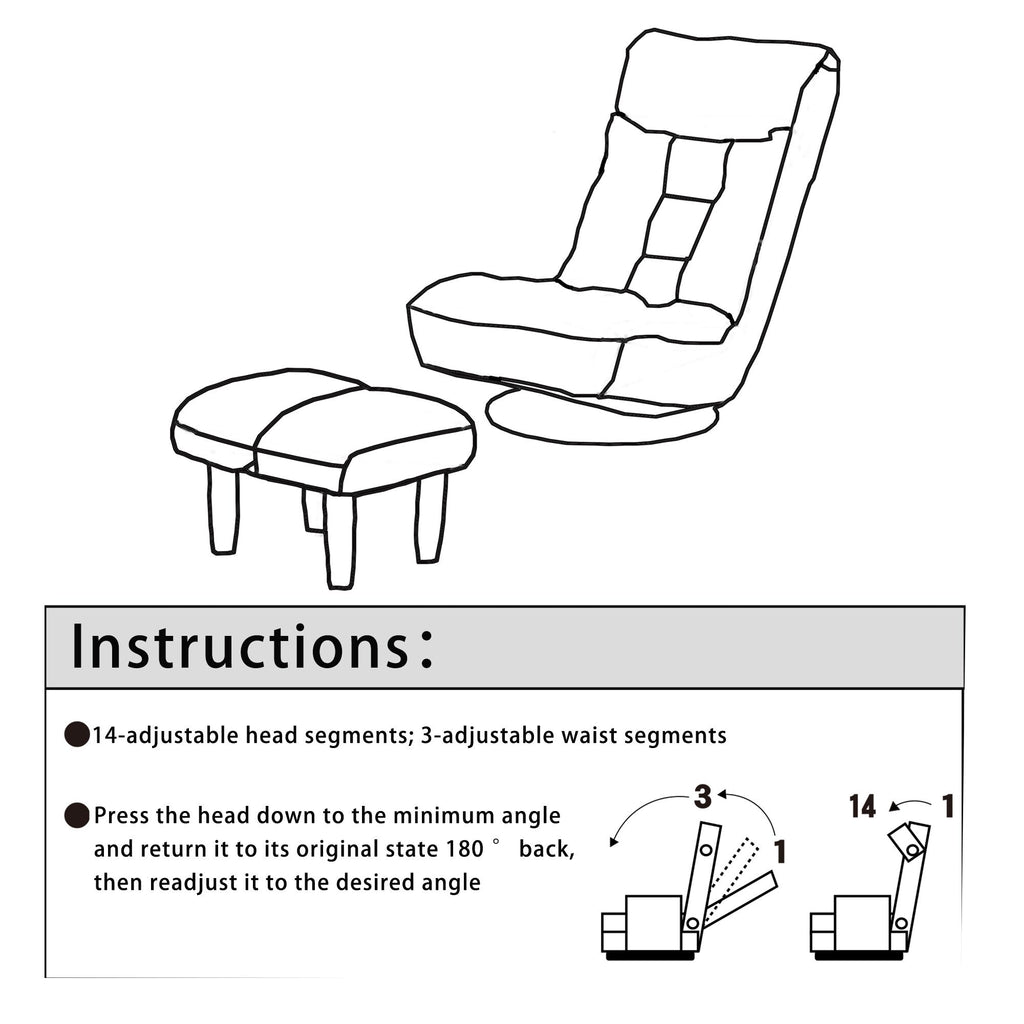 Instructions:

●14-adjustable head segments; 3-adjustable waist segments

●Press the head down to the minimum angle and return it to its original state 180° back, then readjust it to the desired angle

3

1

14

1