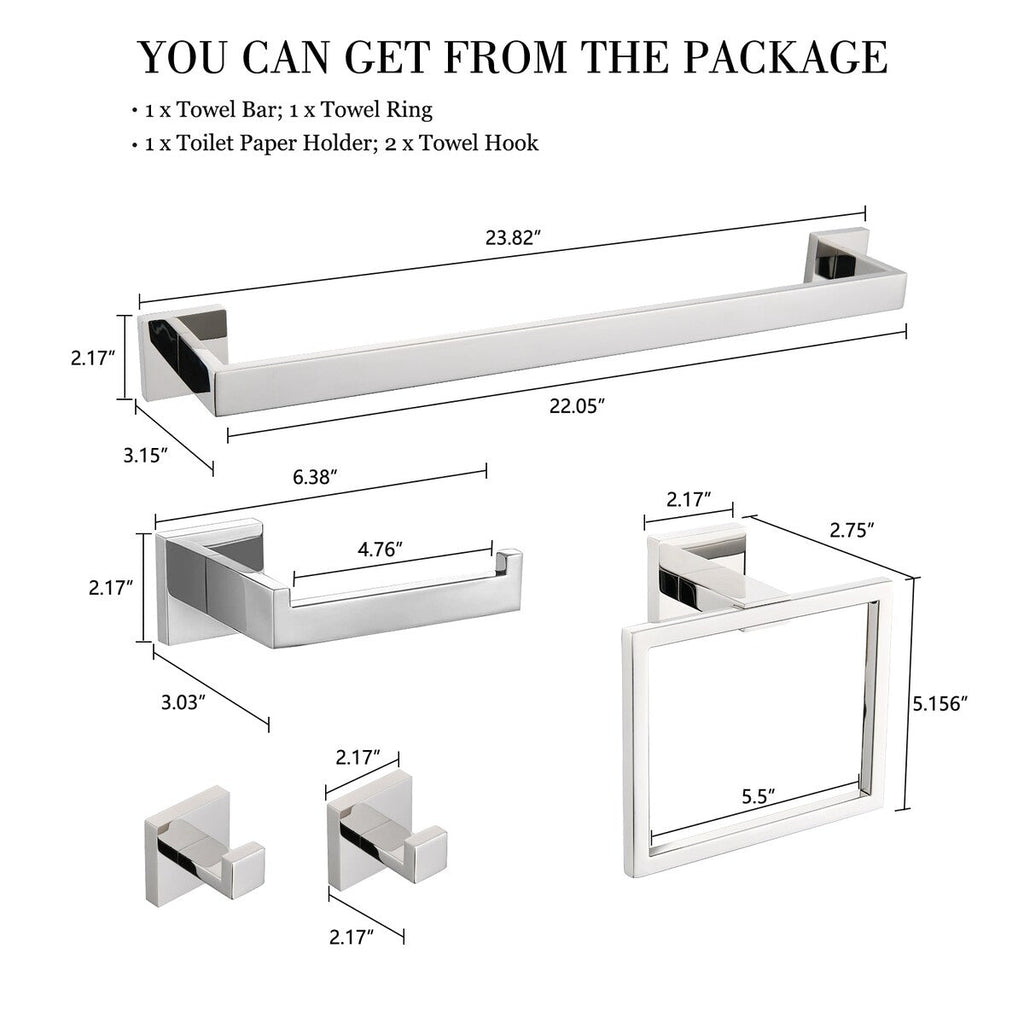 YOU CAN GET FROM THE PACKAGE

• 1 x Towel Bar; 1 x Towel Ring

• 1 x Toilet Paper Holder; 2 x Towel Hook

23.82″

2.17″

22.05″

3.15″

6.38″

4.76″

2.17″

3.03″

2.17″

2.75″

5.156″

5.5″

2.17″

2.17″