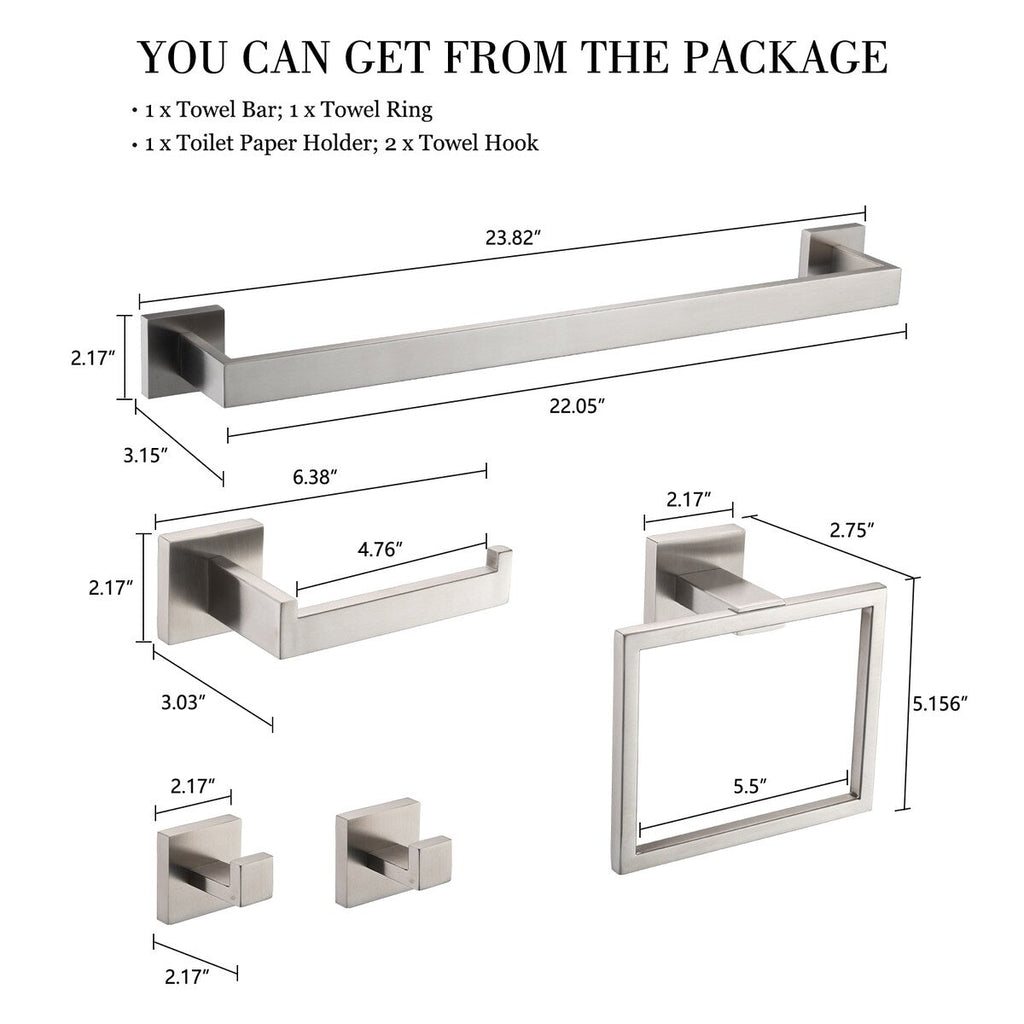 YOU CAN GET FROM THE PACKAGE

• 1 x Towel Bar; 1 x Towel Ring
• 1 x Toilet Paper Holder; 2 x Towel Hook

23.82″

2.17″

22.05″

3.15″

6.38″

4.76″

2.17″

3.03″

2.17″

2.75″

5.156″

5.5″

2.17″

2.17″