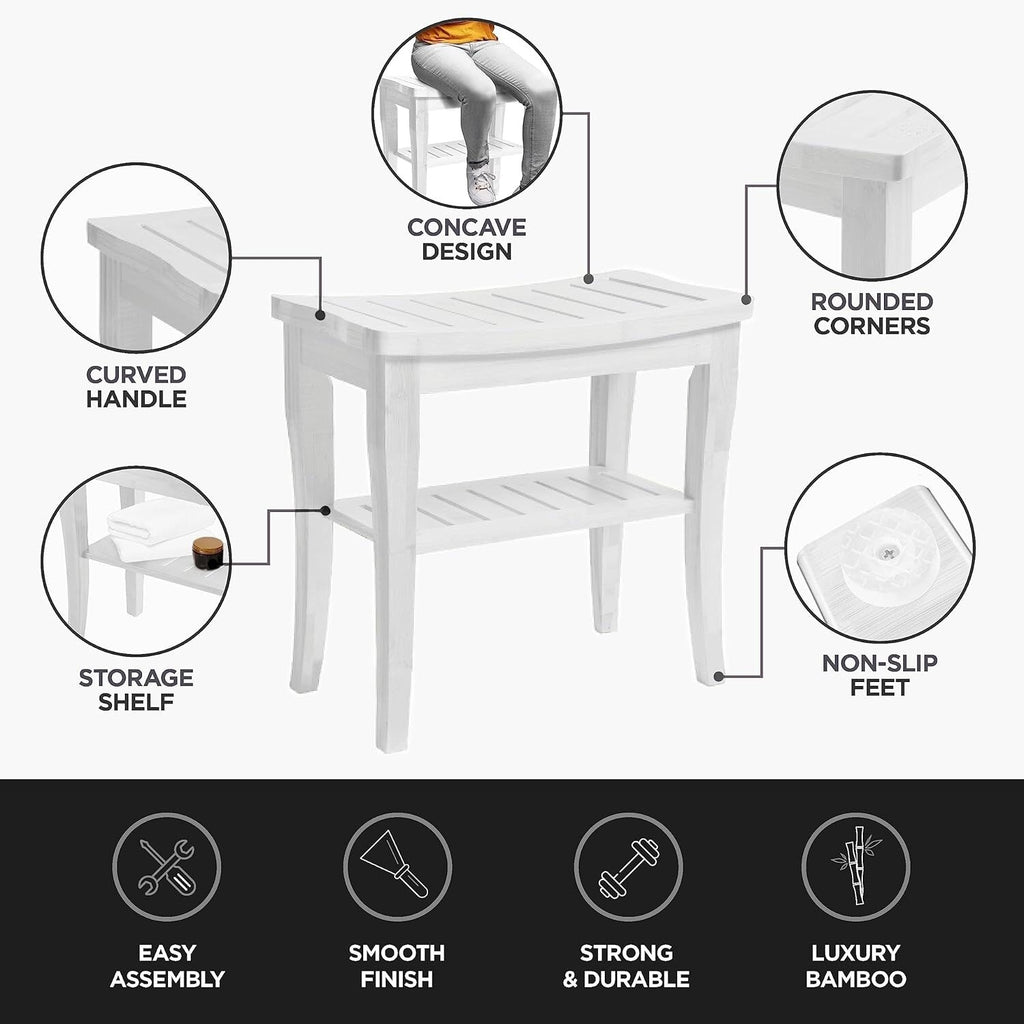 CONCAVE DESIGN

CURVED HANDLE

ROUNDED CORNERS

STORAGE SHELF

NON-SLIP FEET

EASY ASSEMBLY

SMOOTH FINISH

STRONG & DURABLE

LUXURY BAMBOO