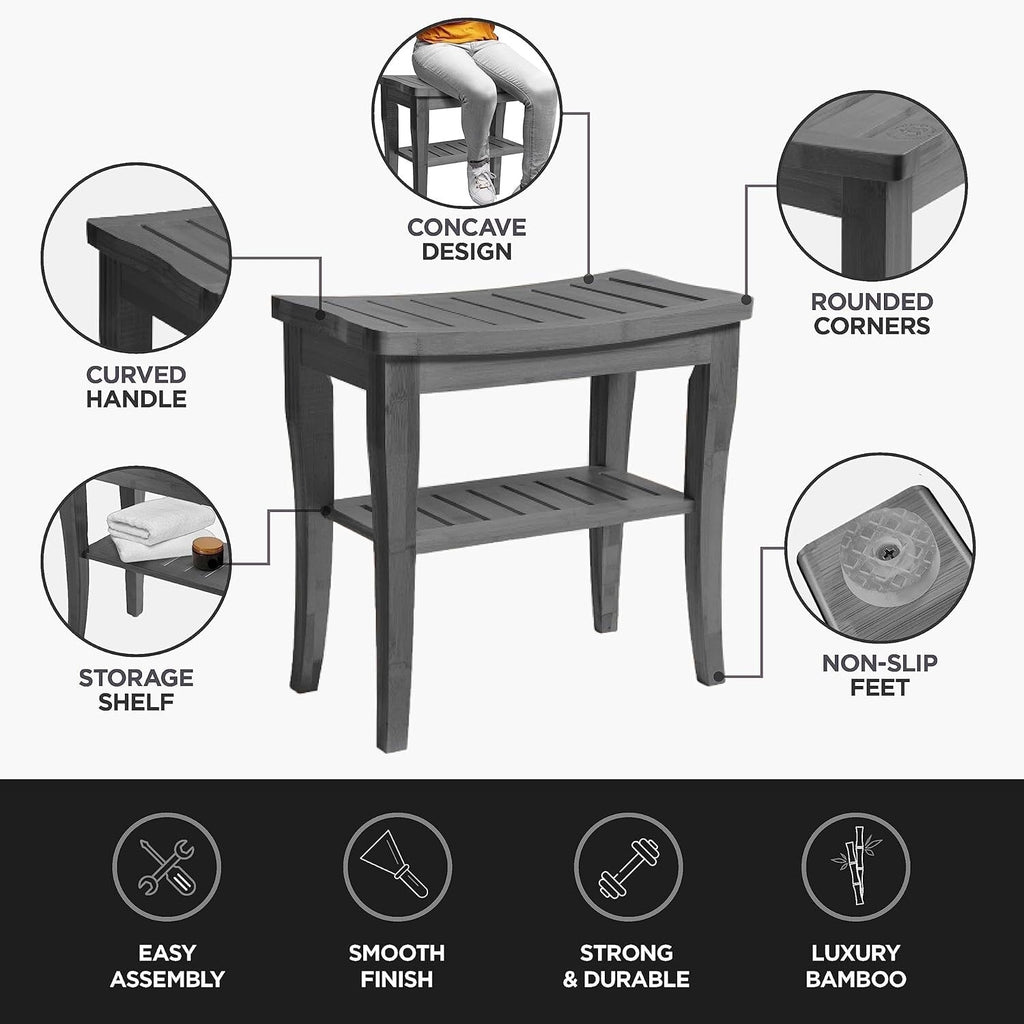 CONCAVE DESIGN

CURVED HANDLE

ROUNDED CORNERS

STORAGE SHELF

NON-SLIP FEET

EASY ASSEMBLY

SMOOTH FINISH

STRONG & DURABLE

LUXURY BAMBOO