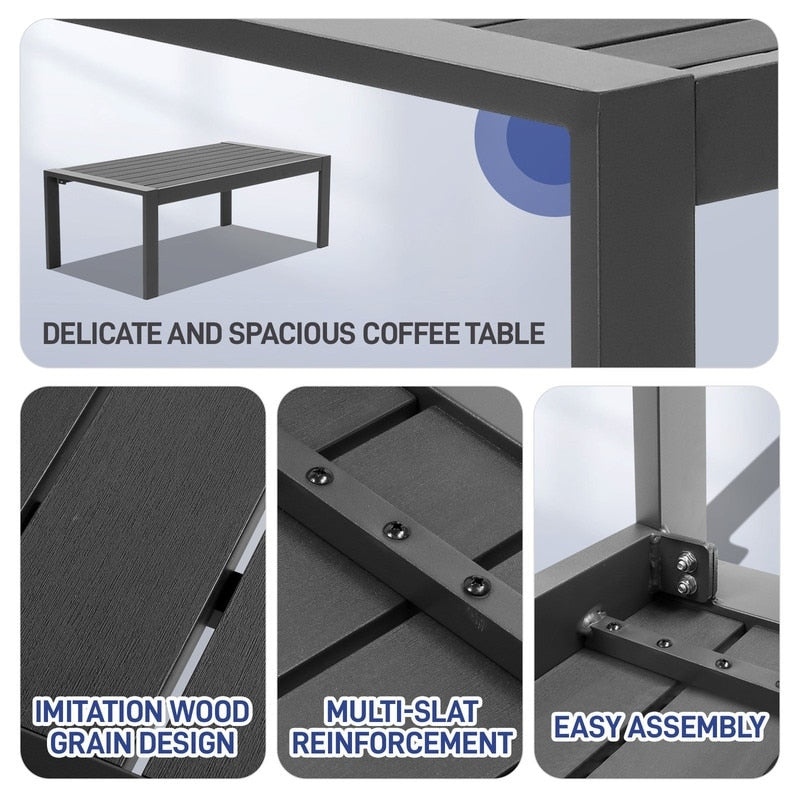 DELICATE AND SPACIOUS COFFEE TABLE

IMITATION WOOD GRAIN DESIGN

MULTI-SLAT REINFORCEMENT

EASY ASSEMBLY