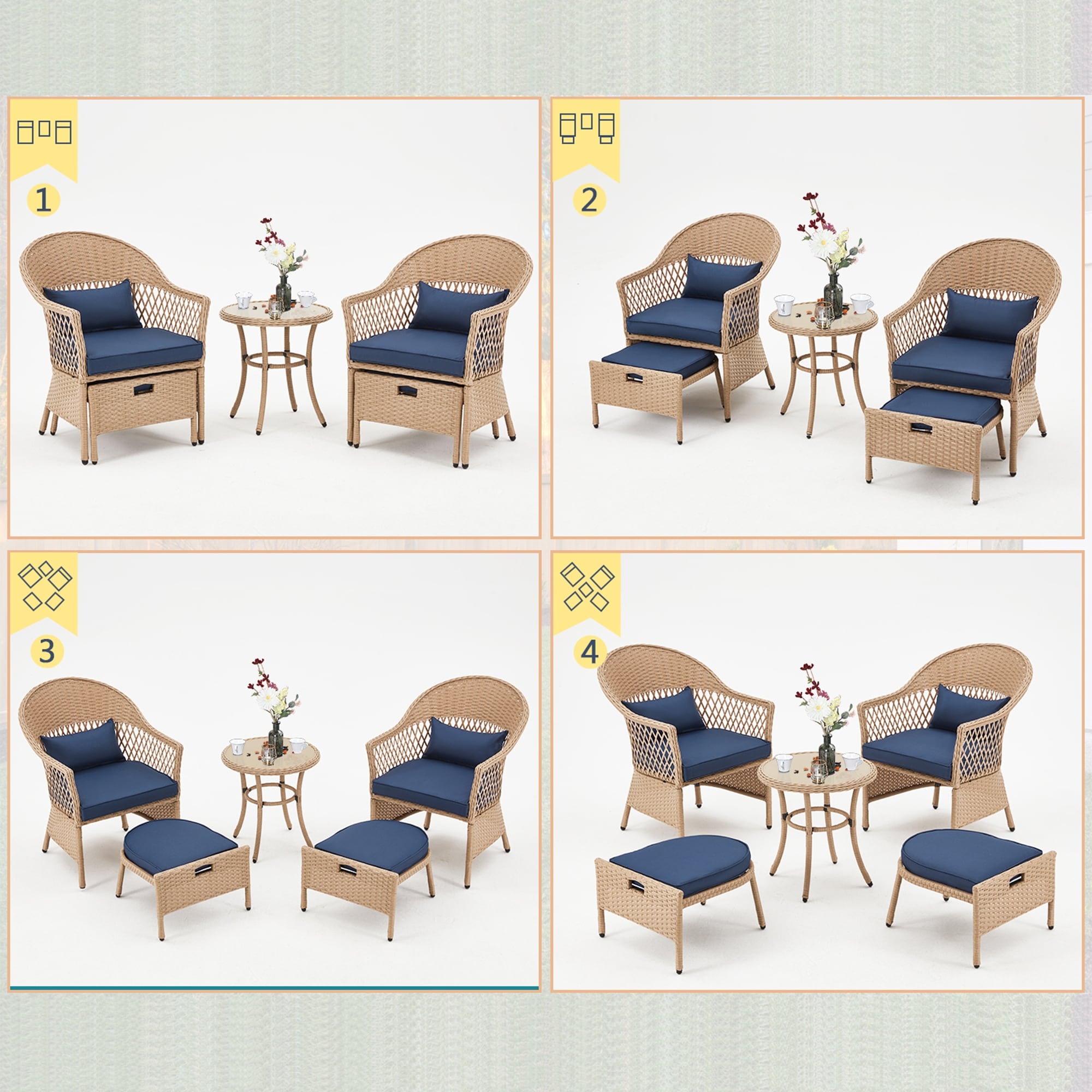 1

2

3

4