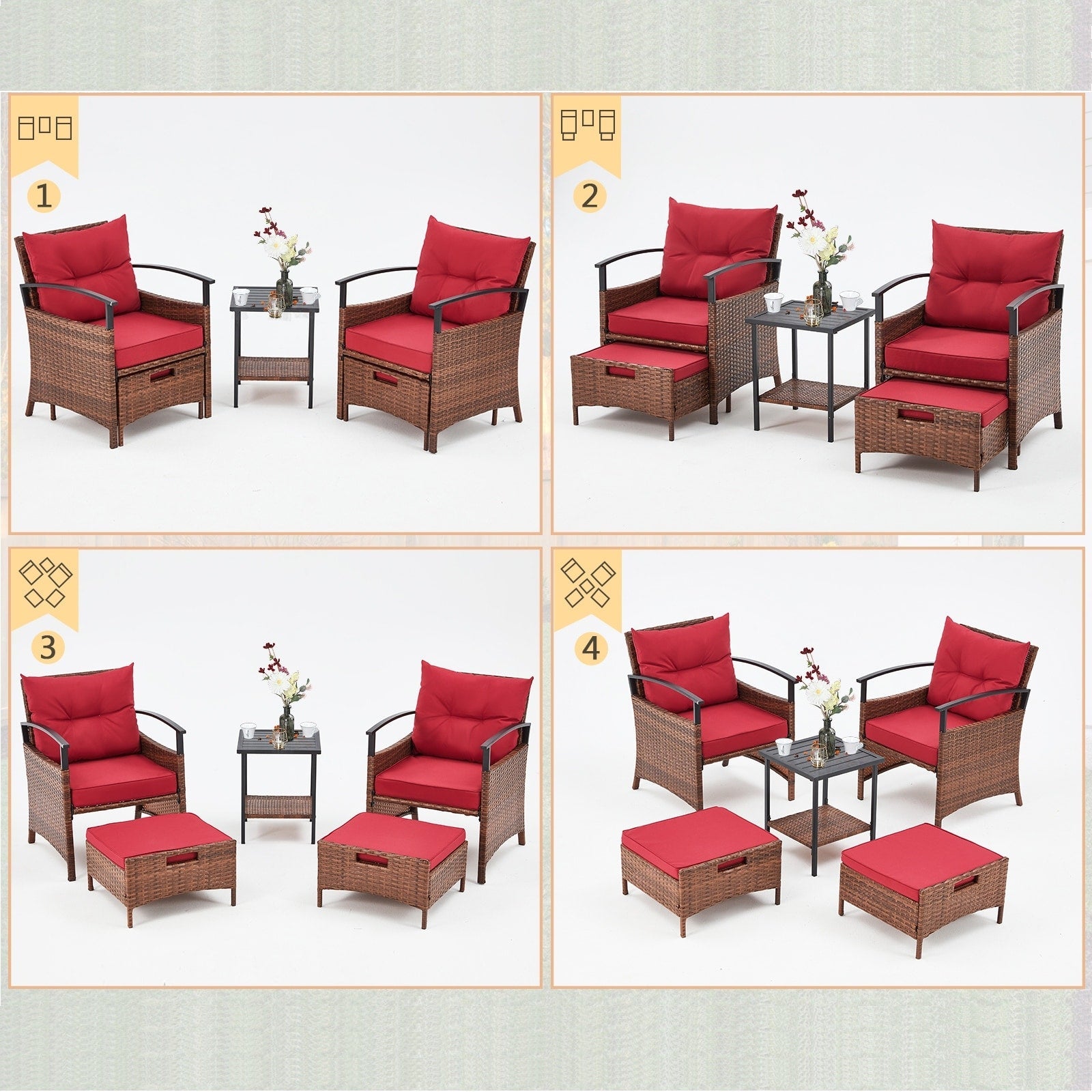 1

2

3

4