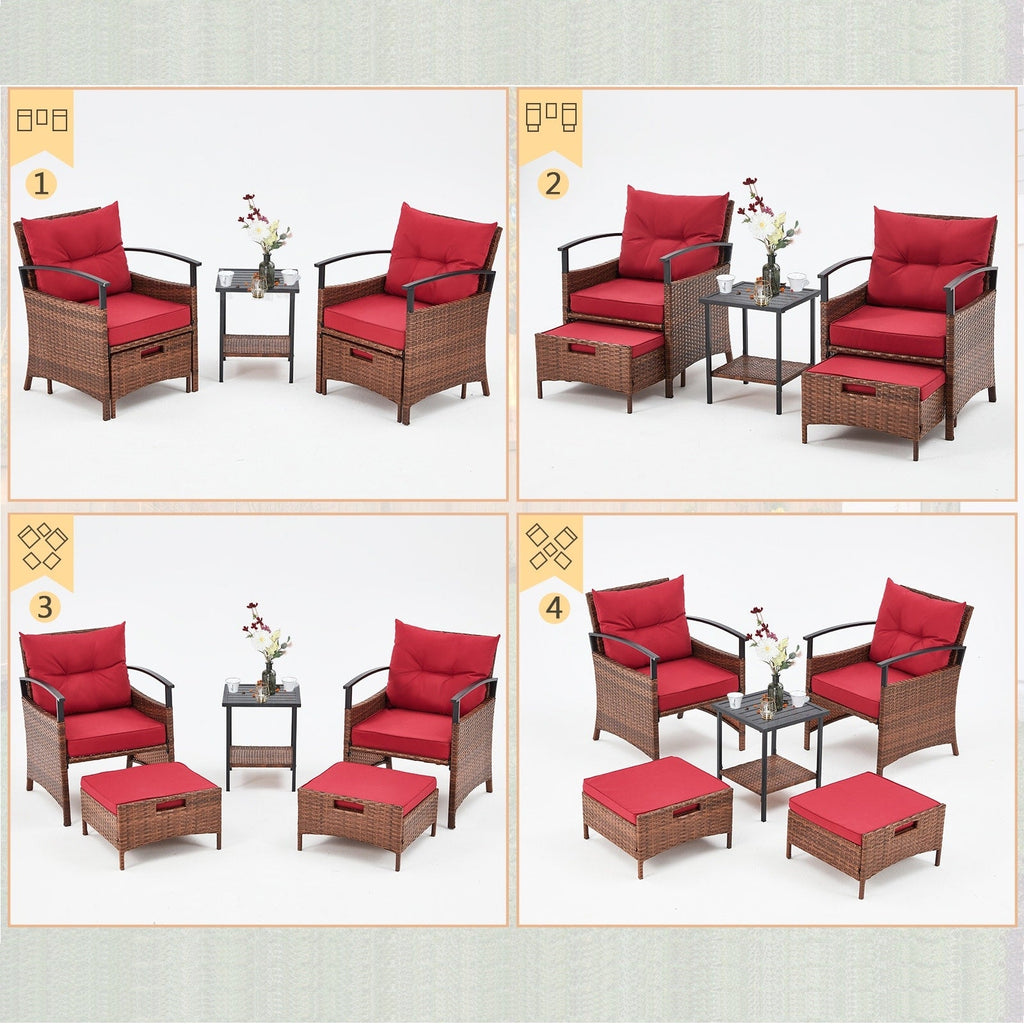 1

2

3

4