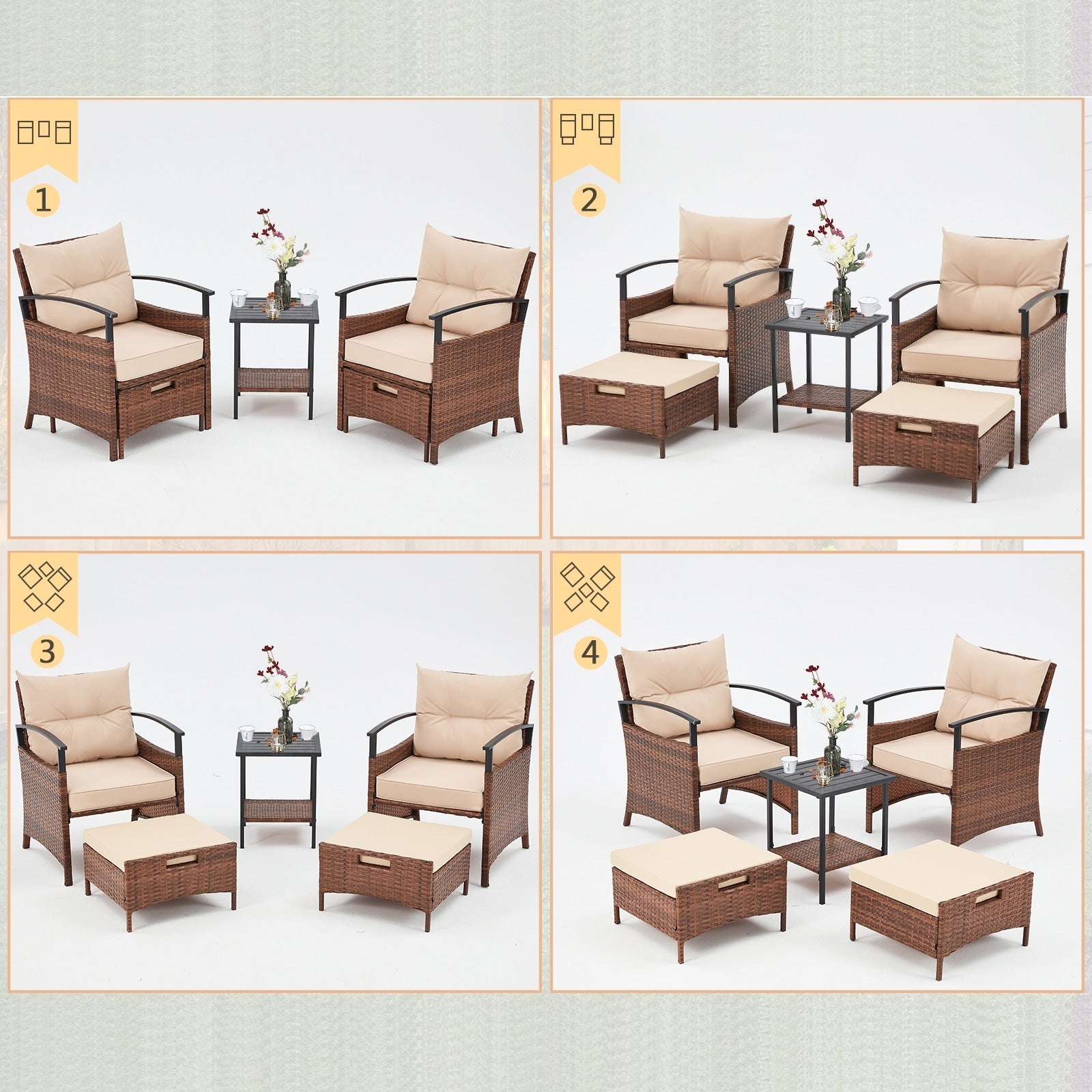 1

2

3

4