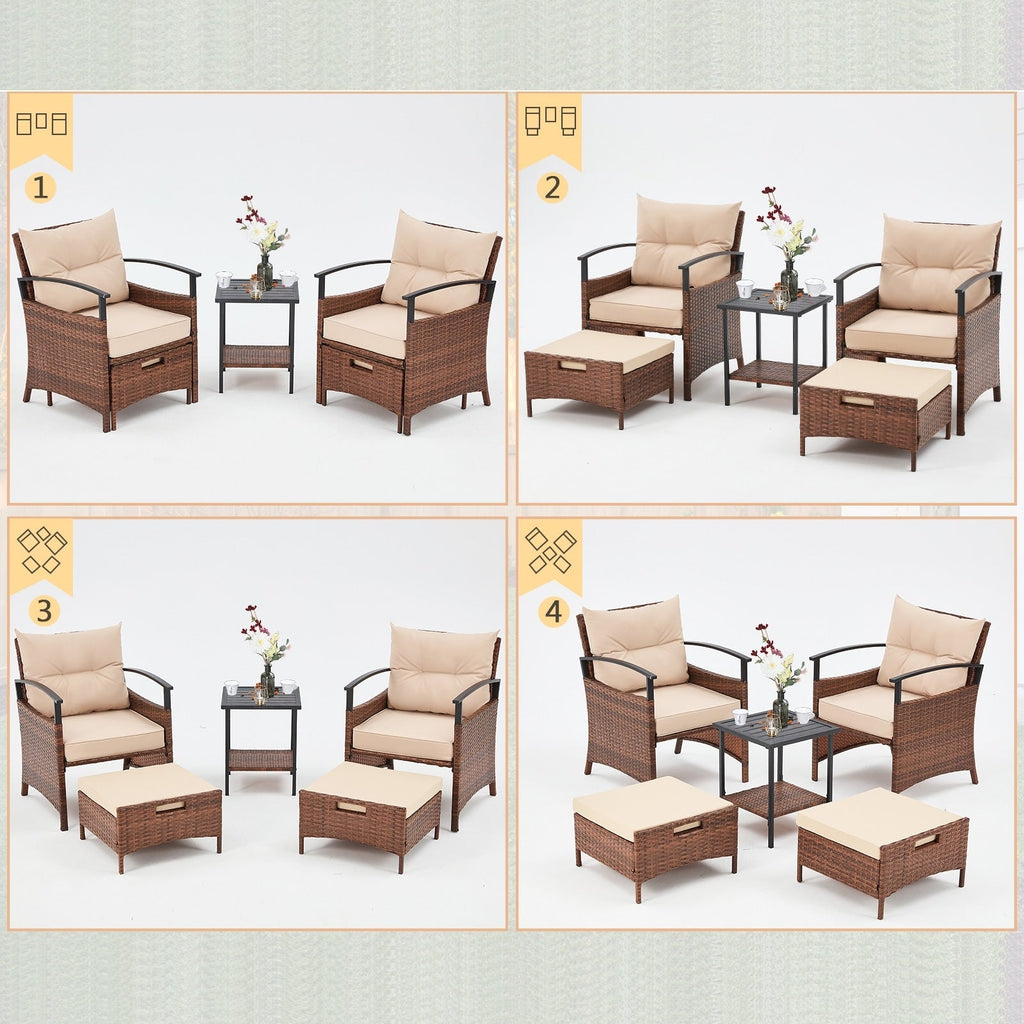 1

2

3

4