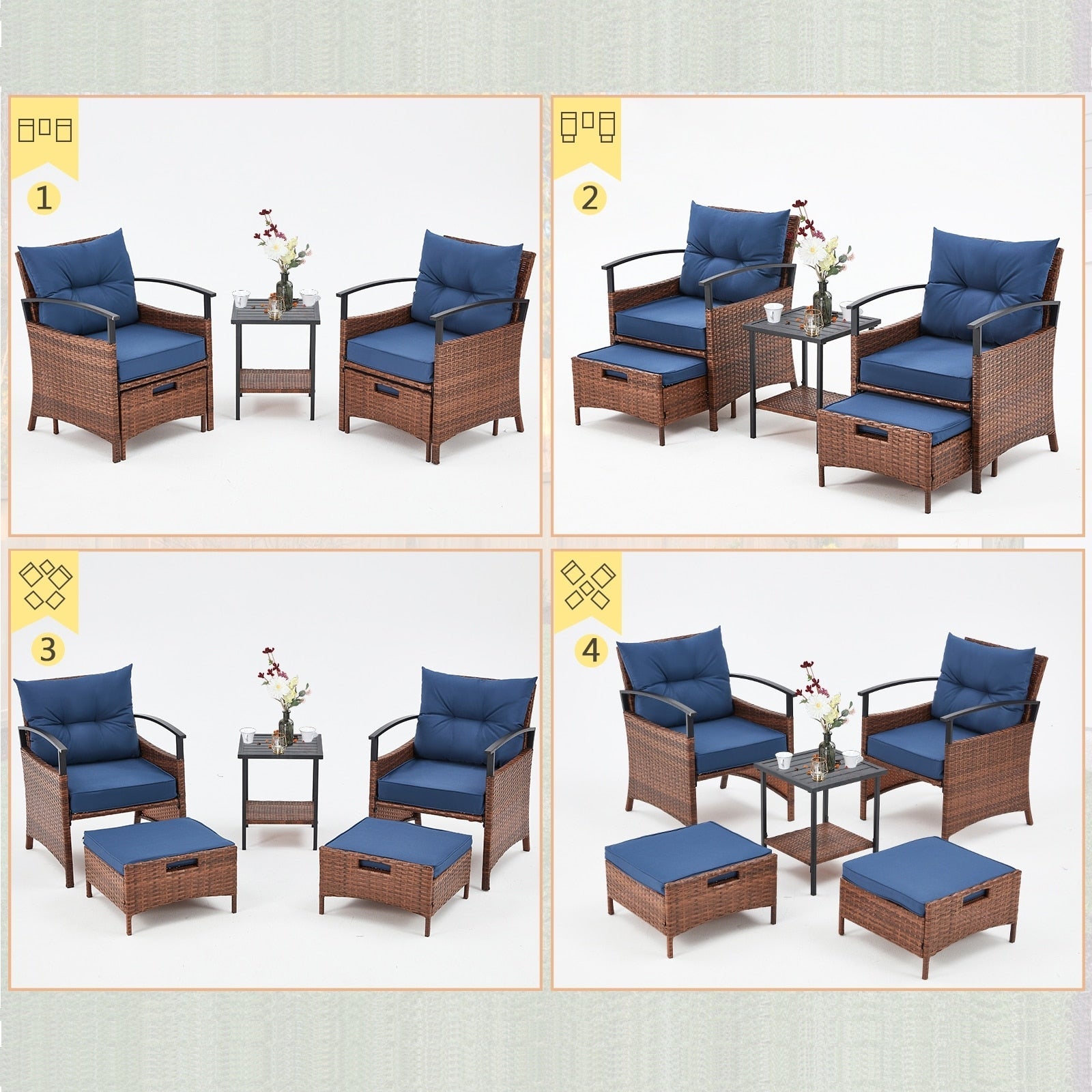 1

2

3

4