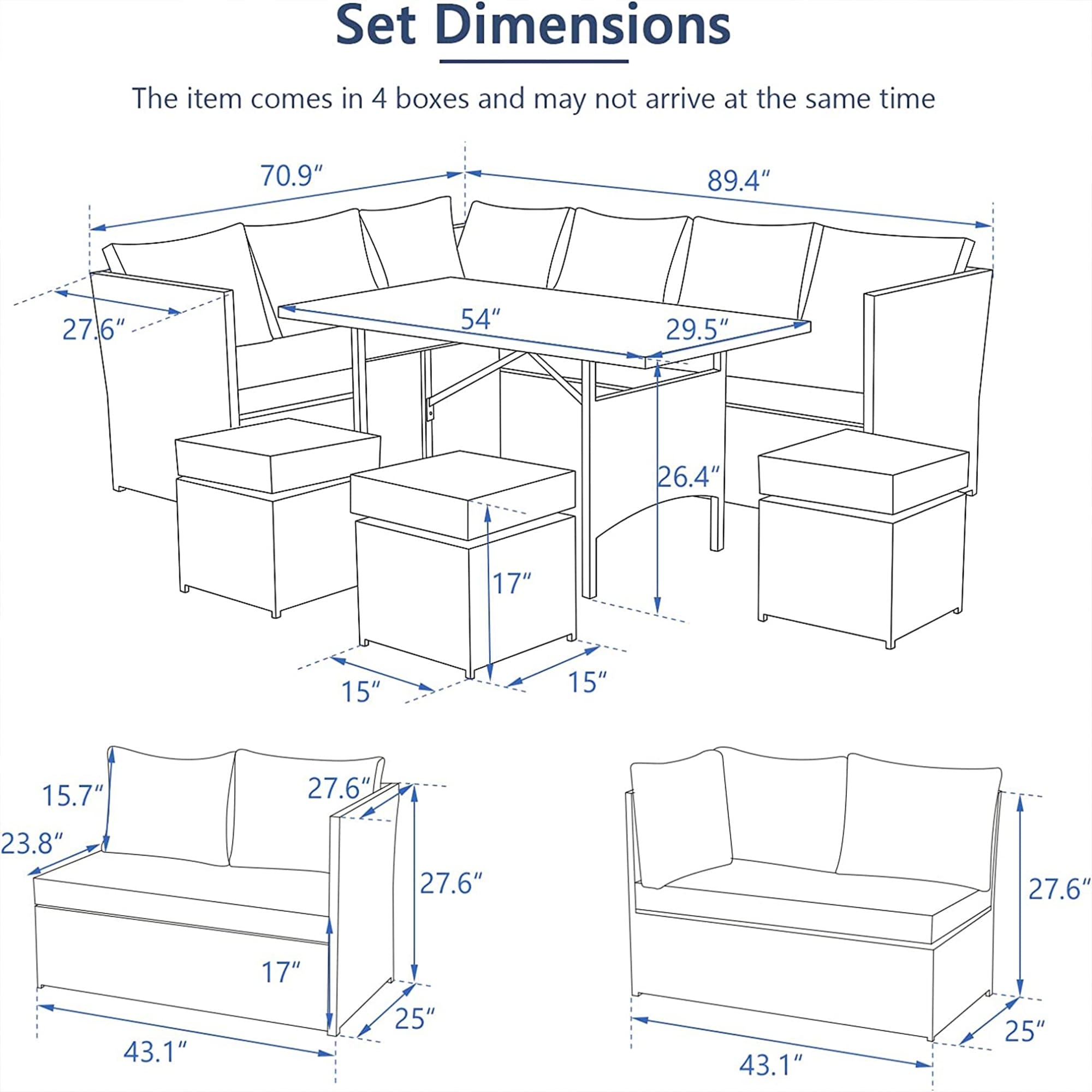 Set Dimensions

The item comes in 4 boxes and may not arrive at the same time

70.9″

89.4″

27.6″

54″

29.5″

26.4″

17″

15″

15″

15.7″

27.6″

23.8″

27.6″

17″

25″

43.1″

27.6″

25″

43.1″