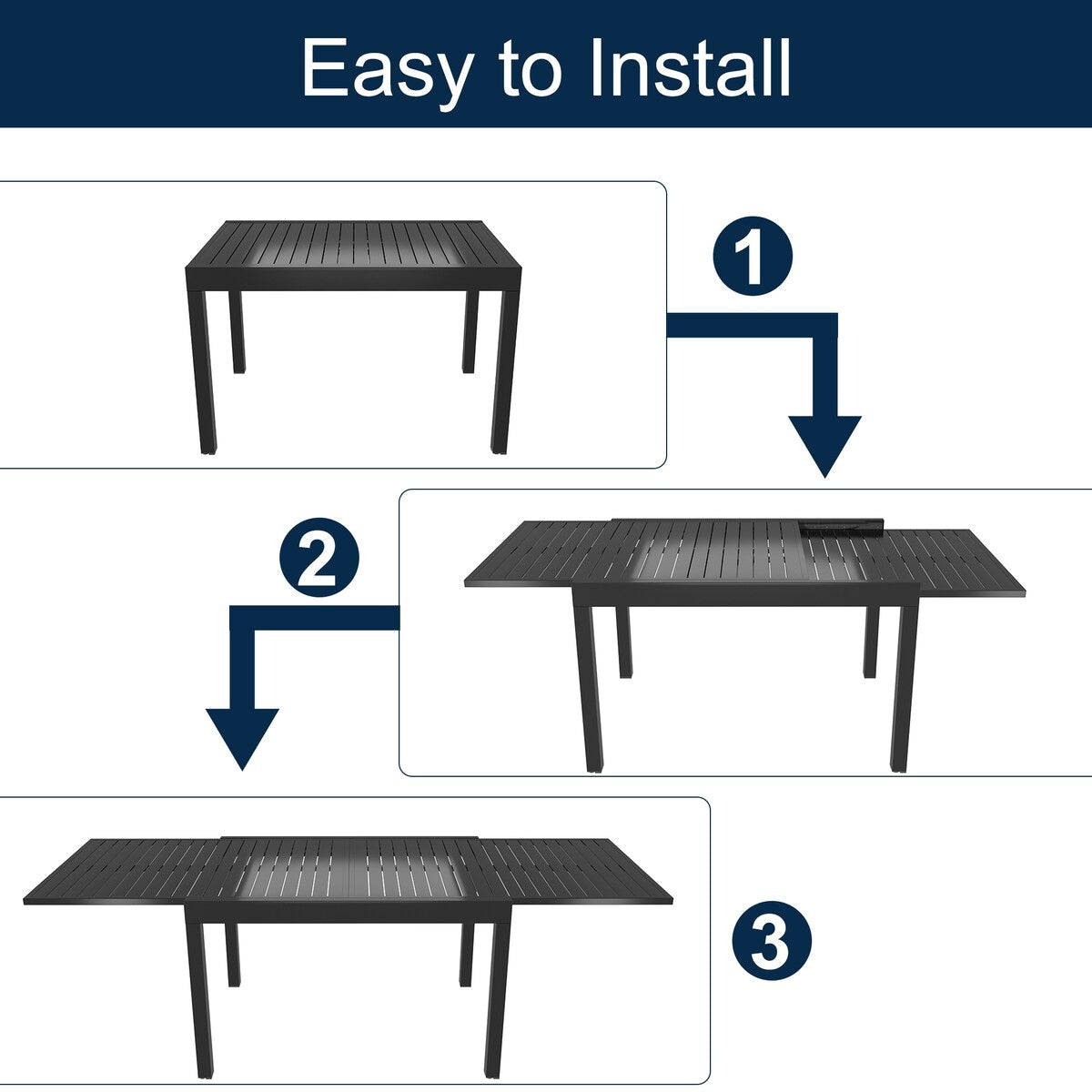 Easy to Install

1

2

3