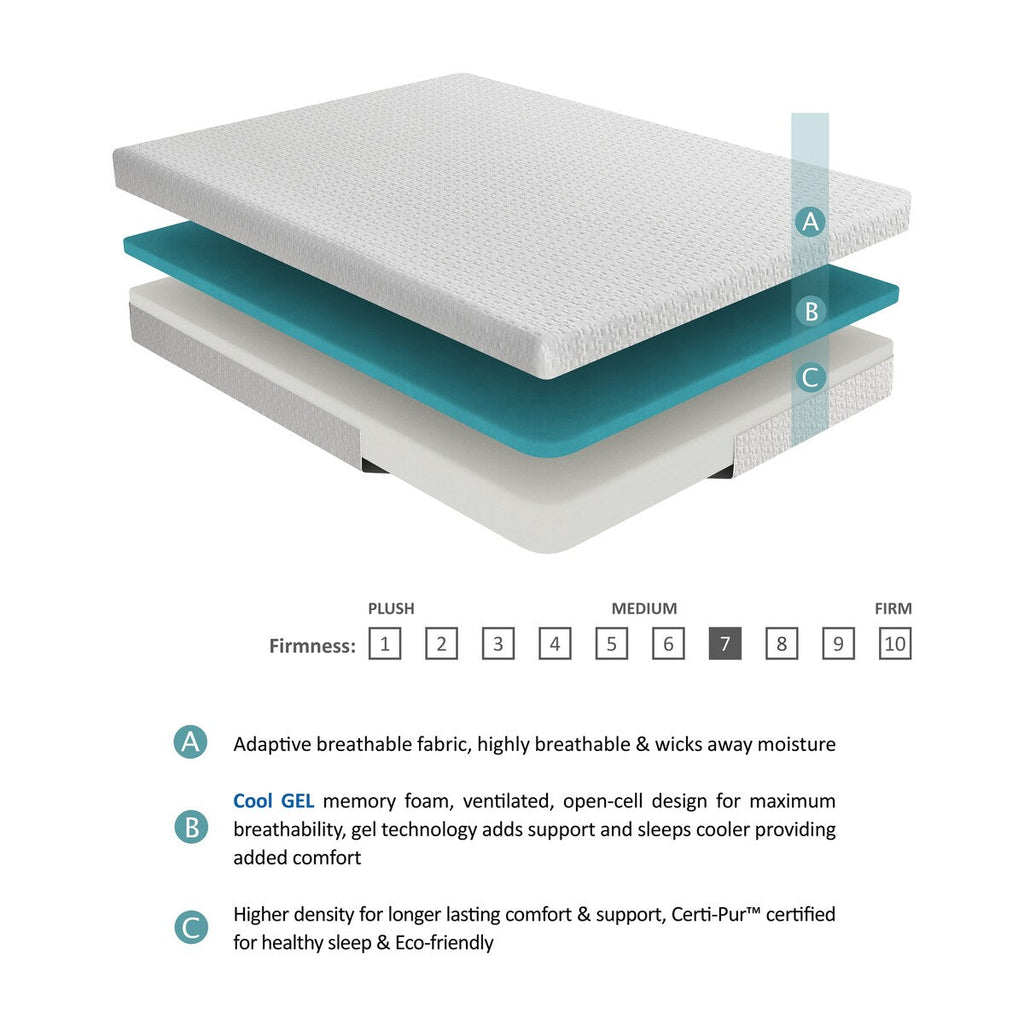 A

B

C

PLUSH MEDIUM FIRM

Firmness: 1 2 3 4 5 6 7 8 9 10

A Adaptive breathable fabric, highly breathable & wicks away moisture

B Cool GEL memory foam, ventilated, open-cell design for maximum breathability, gel technology adds support and sleeps cooler providing added comfort

C Higher density for longer lasting comfort & support, Certi-Pur™ certified for healthy sleep & Eco-friendly