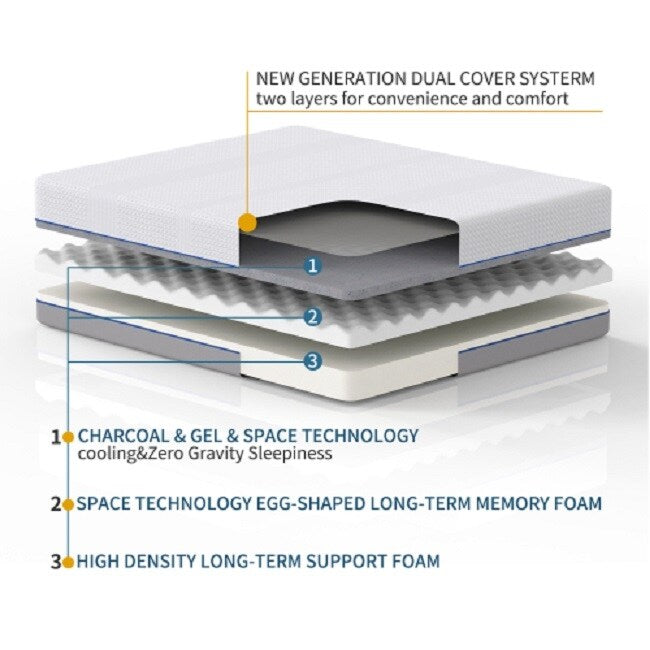 NEW GENERATION DUAL COVER SYSTERM
two layers for convenience and comfort

1
2
3

1 CHARCOAL & GEL & SPACE TECHNOLOGY
cooling&Zero Gravity Sleepiness

2 SPACE TECHNOLOGY EGG-SHAPED LONG-TERM MEMORY FOAM

3 HIGH DENSITY LONG-TERM SUPPORT FOAM