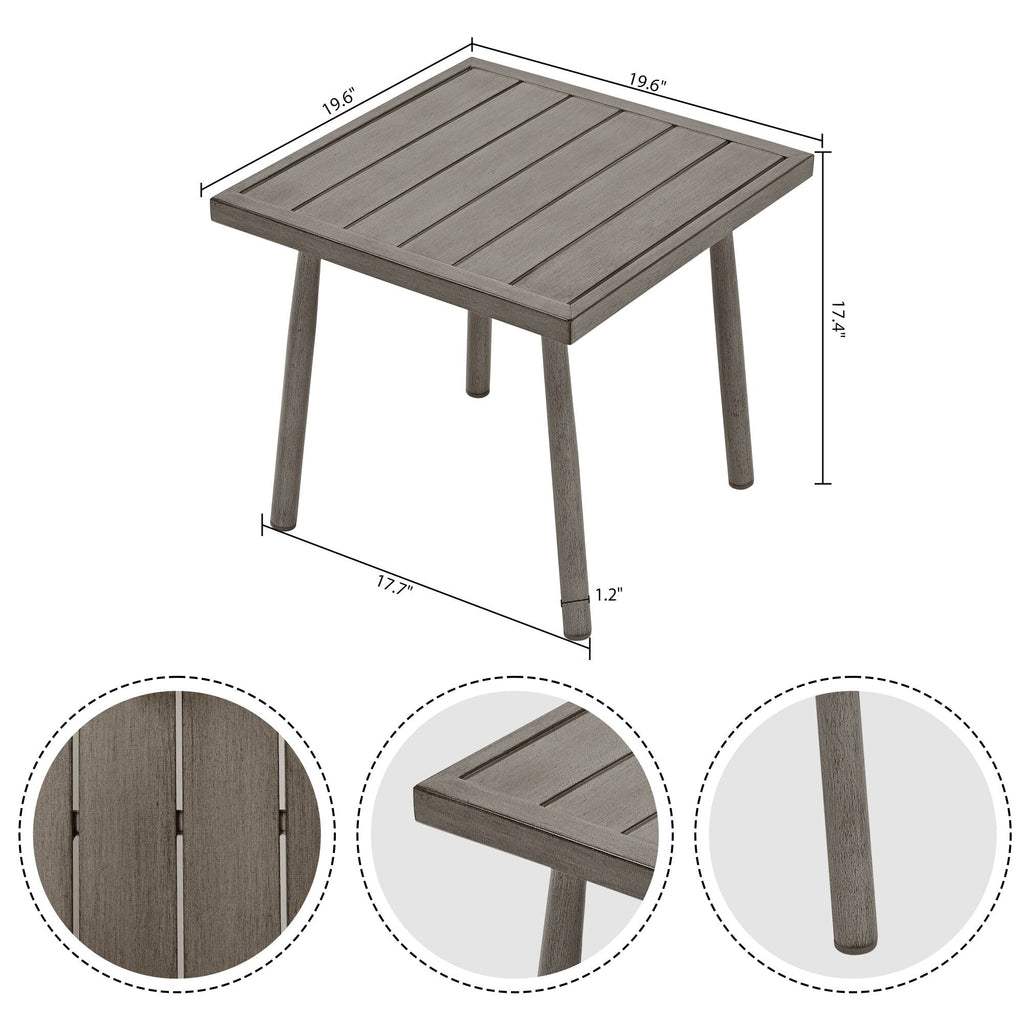 19.6"
19.6"
17.4"
17.7"
1.2"