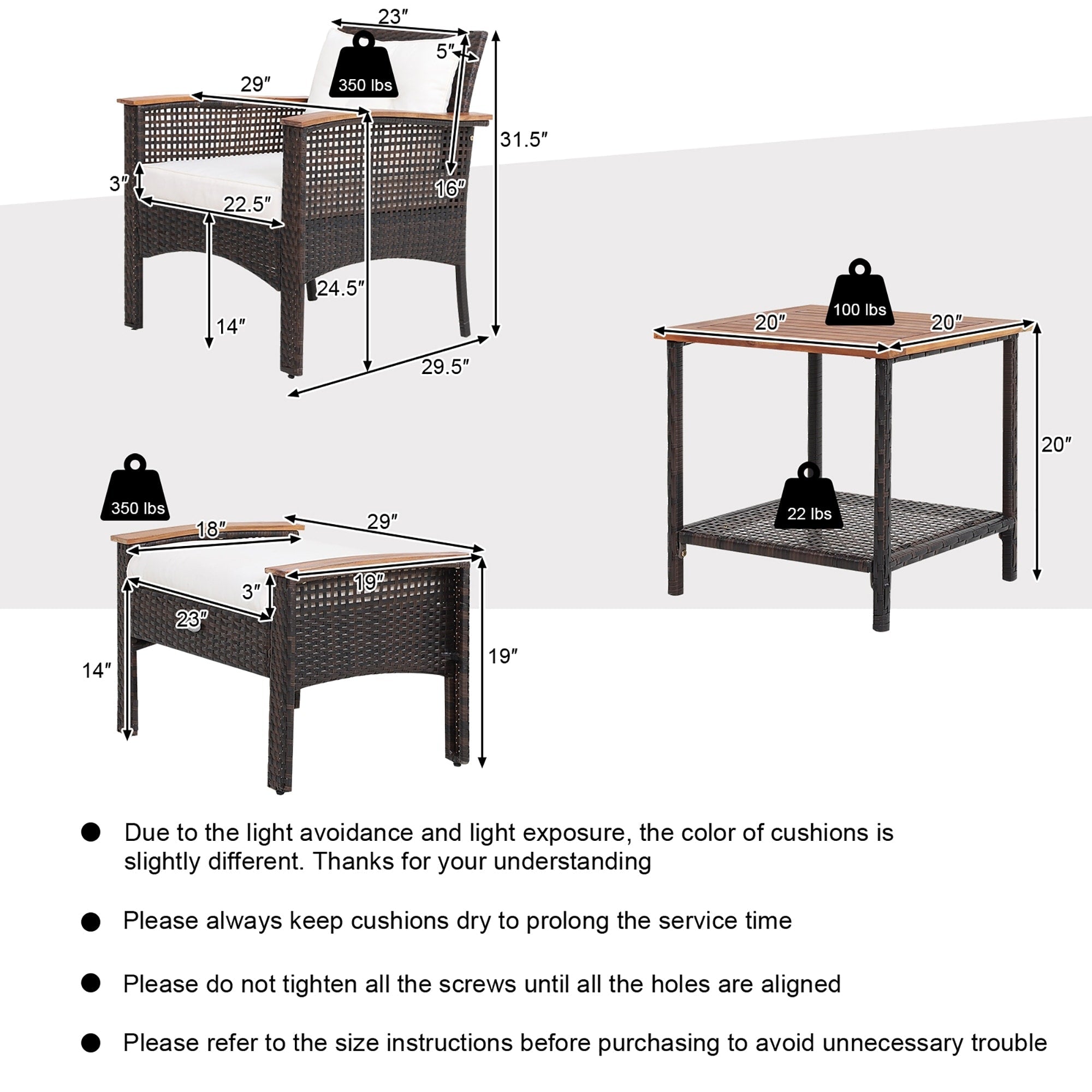 23″
5″
350 lbs
29″
31.5″
3″
16″
22.5″
24.5″
14″
29.5″

100 lbs
20″
20″
20″
22 lbs

350 lbs
18″
29″
19″
3″
23″
14″
19″

● Due to the light avoidance and light exposure, the color of cushions is slightly different. Thanks for your understanding

● Please always keep cushions dry to prolong the service time

● Please do not tighten all the screws until all the holes are aligned

● Please refer to the size instructions before purchasing to avoid unnecessary trouble