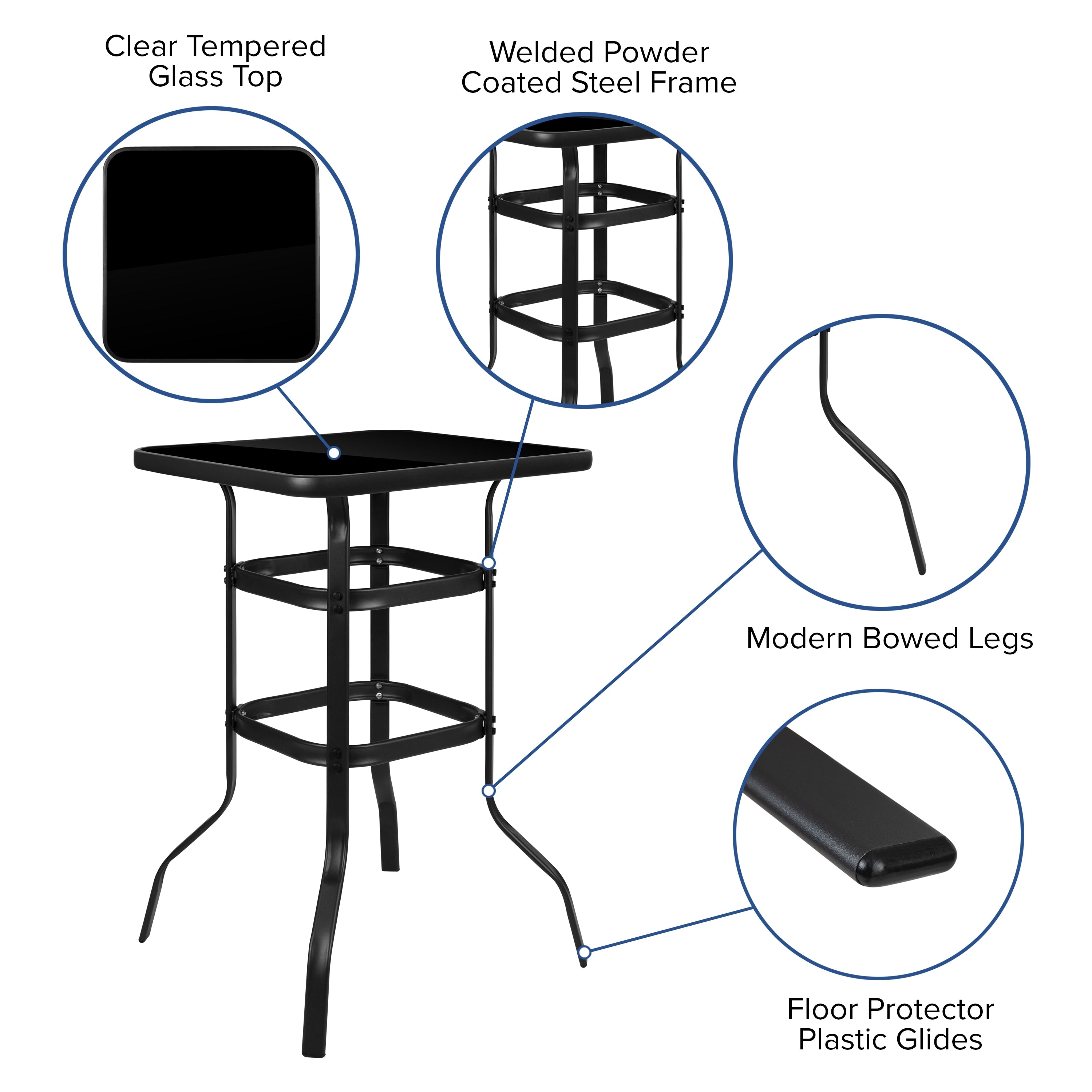 Clear Tempered Glass Top

Welded Powder Coated Steel Frame

Modern Bowed Legs

Floor Protector Plastic Glides