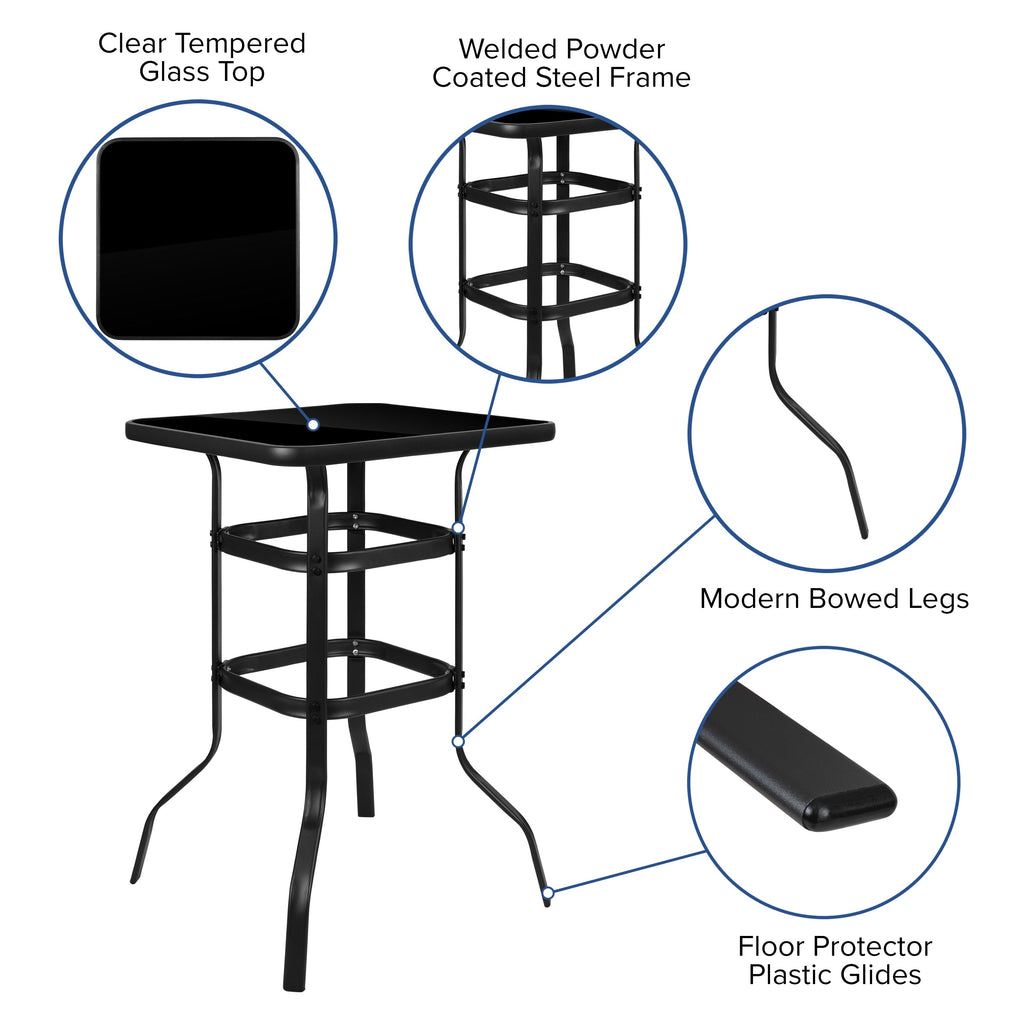 Clear Tempered Glass Top

Welded Powder Coated Steel Frame

Modern Bowed Legs

Floor Protector Plastic Glides