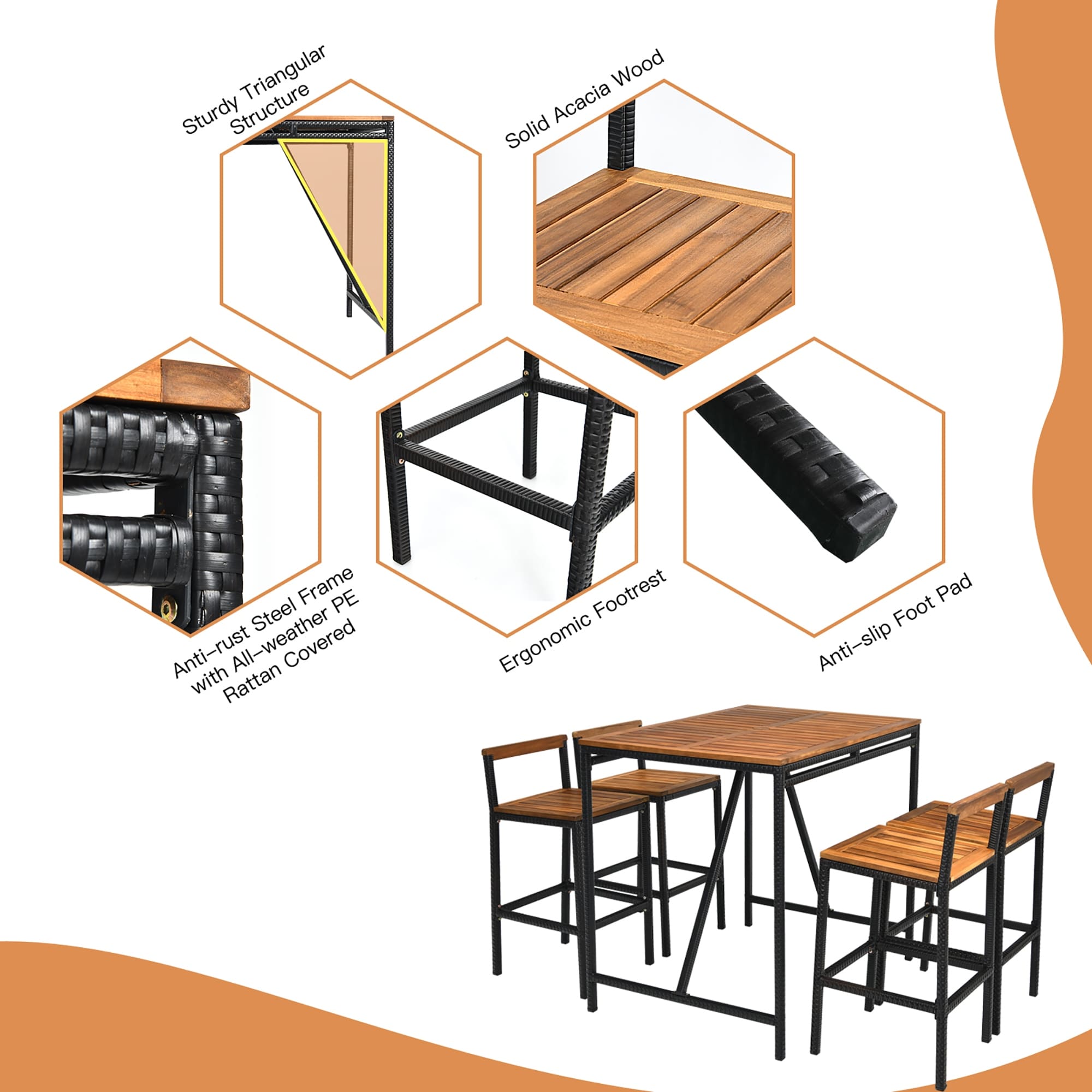 Sturdy Triangular Structure

Solid Acacia Wood

Anti-rust Steel Frame with All-weather PE Rattan Covered

Ergonomic Footrest

Anti-slip Foot Pad