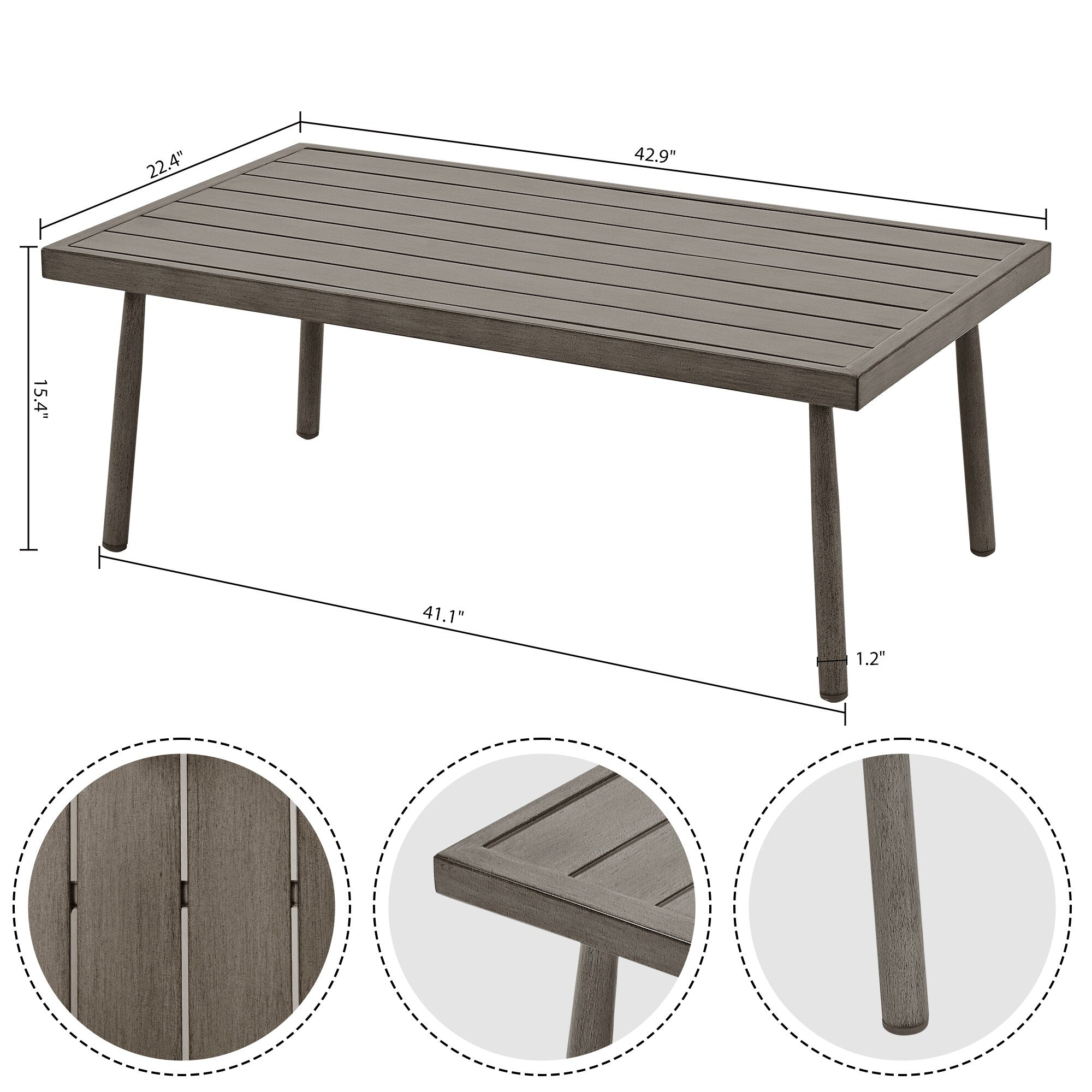 22.4"
42.9"
15.4"
41.1"
1.2"