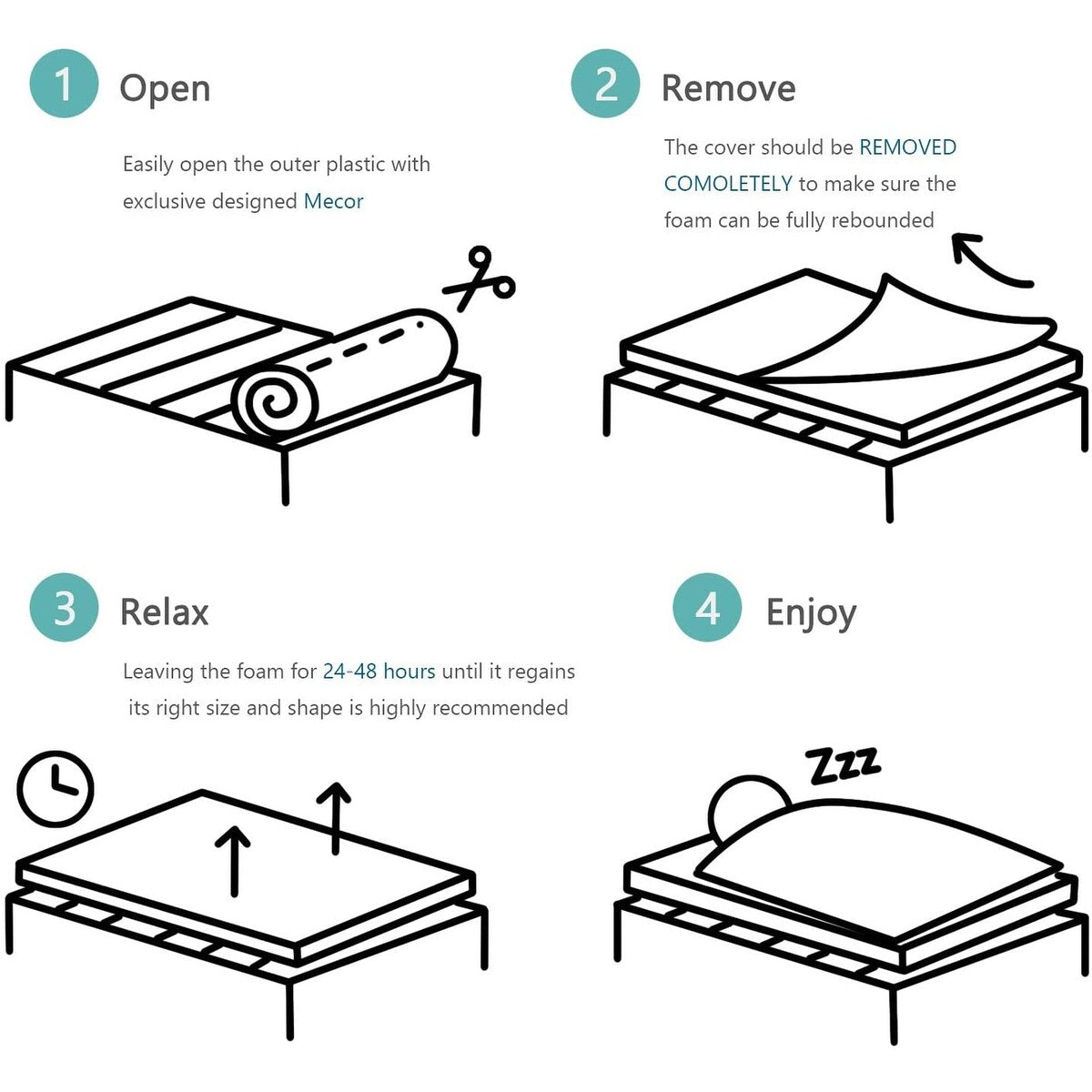 1 Open

Easily open the outer plastic with exclusive designed Mecor

2 Remove

The cover should be REMOVED COMOLETELY to make sure the foam can be fully rebounded

3 Relax

Leaving the foam for 24-48 hours until it regains its right size and shape is highly recommended

4 Enjoy

Zzz