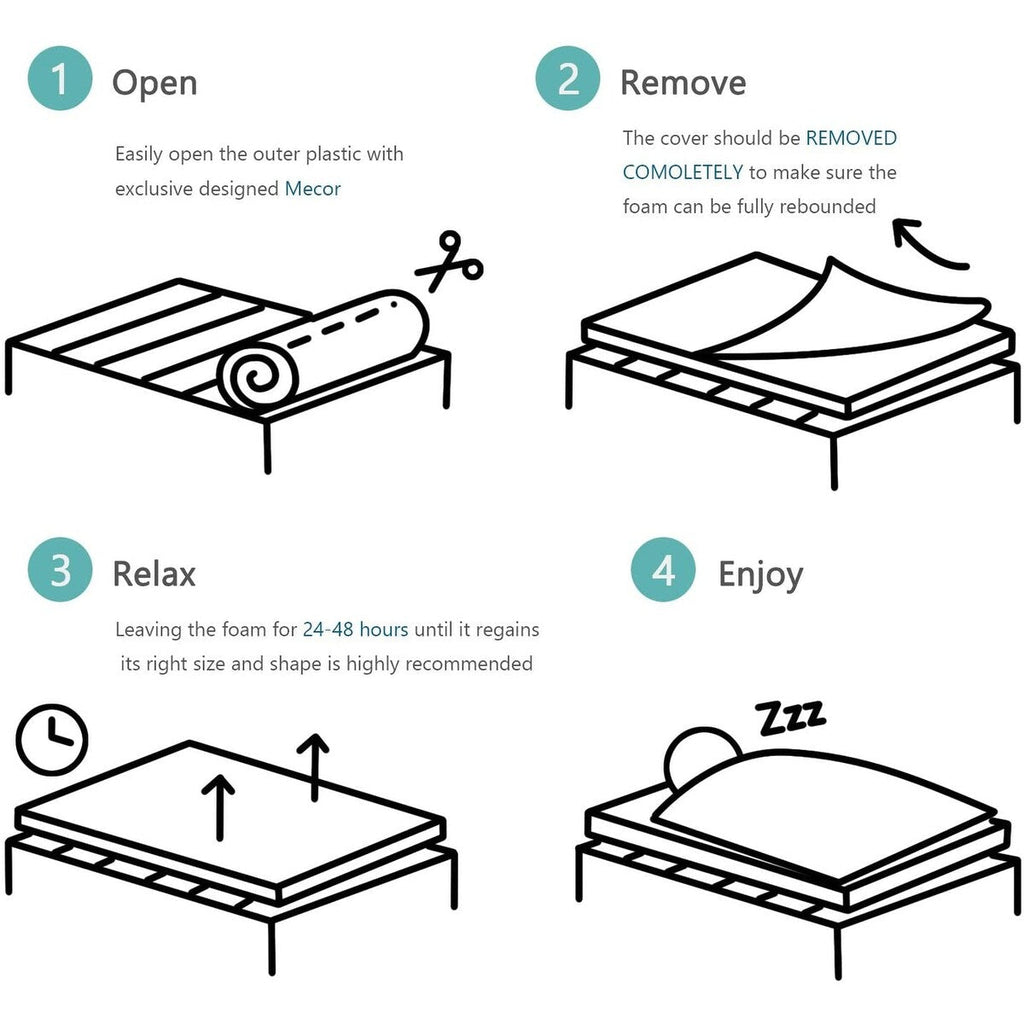 1 Open

Easily open the outer plastic with exclusive designed Mecor

2 Remove

The cover should be REMOVED COMOLETELY to make sure the foam can be fully rebounded

3 Relax

Leaving the foam for 24-48 hours until it regains its right size and shape is highly recommended

4 Enjoy

Zzz